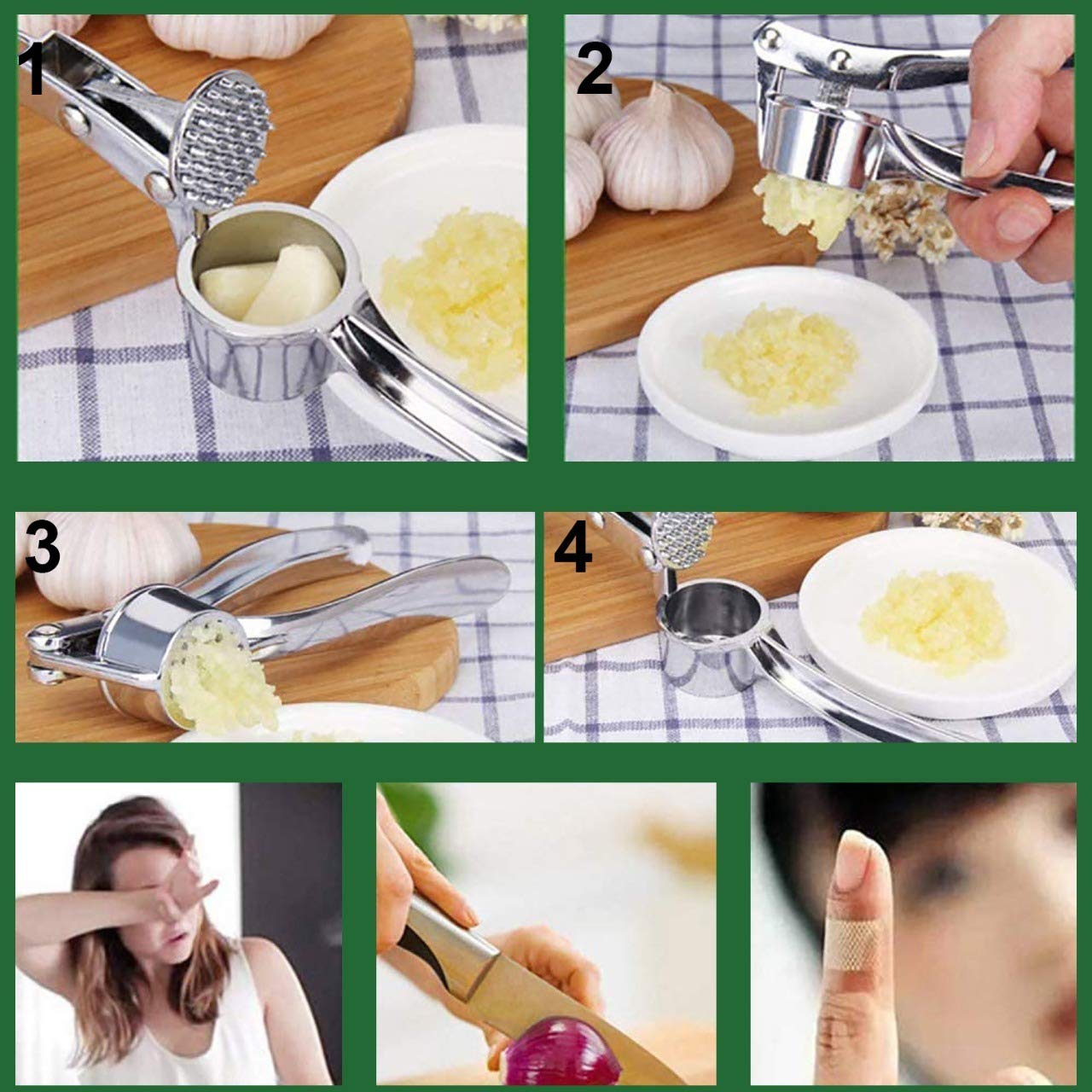 1

2

3

4