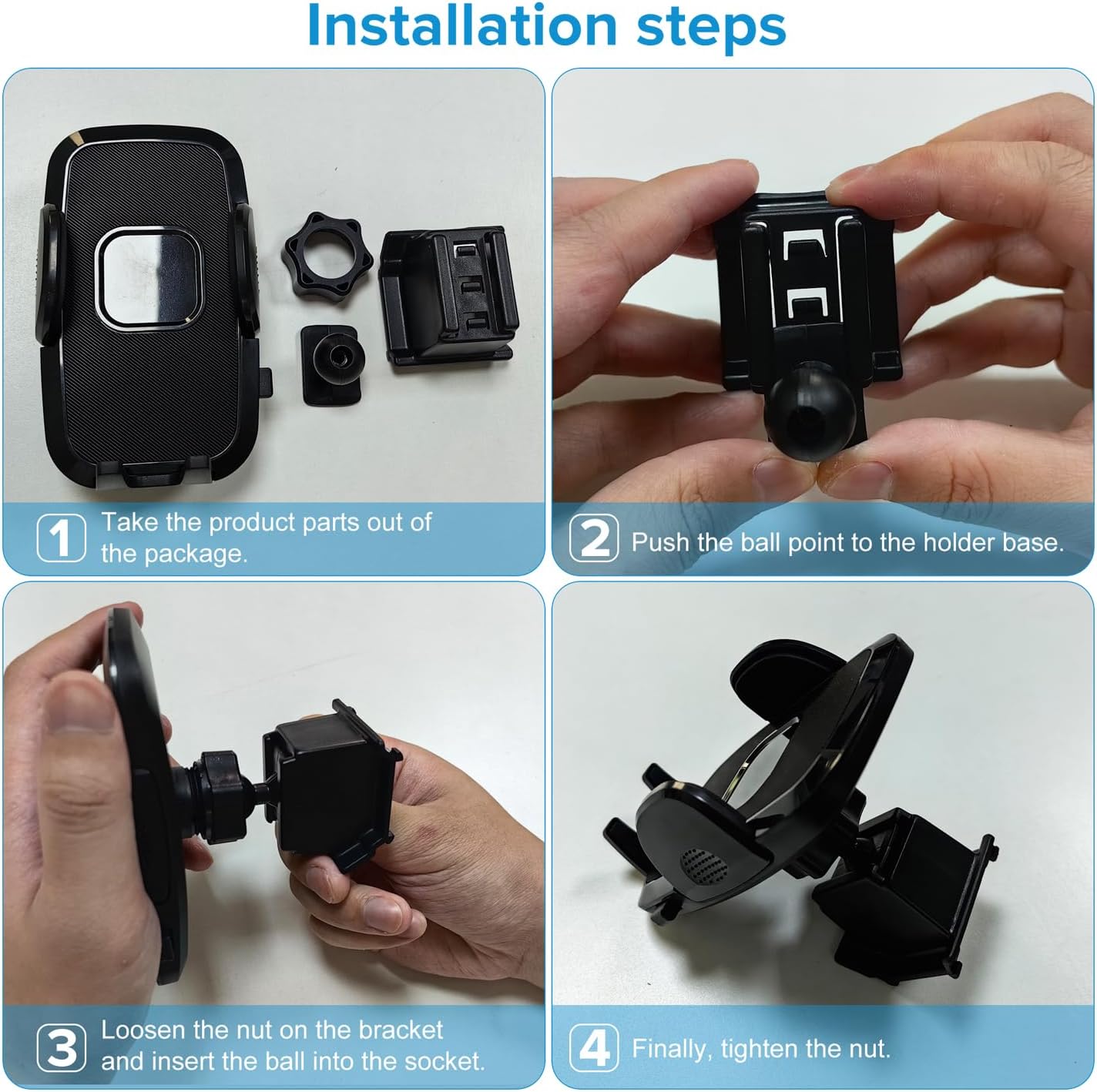 Installation steps

1 Take the product parts out of the package.

2 Push the ball point to the holder base.

3 Loosen the nut on the bracket and insert the ball into the socket.

4 Finally, tighten the nut.