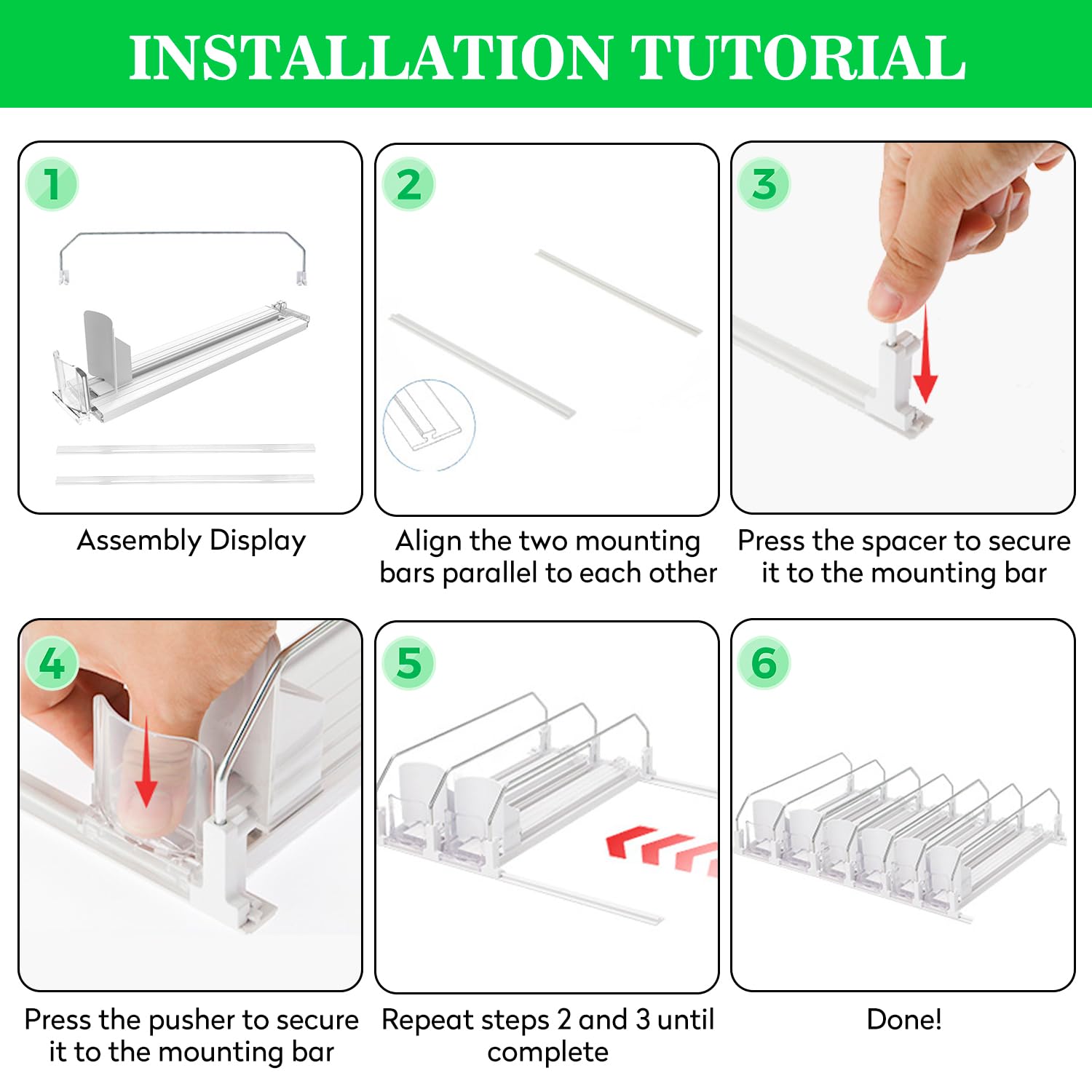 INSTALLATION TUTORIAL

1

Assembly Display

2

Align the two mounting bars parallel to each other

3

Press the spacer to secure it to the mounting bar

4

Press the pusher to secure it to the mounting bar

5

Repeat steps 2 and 3 until complete

6

Done!