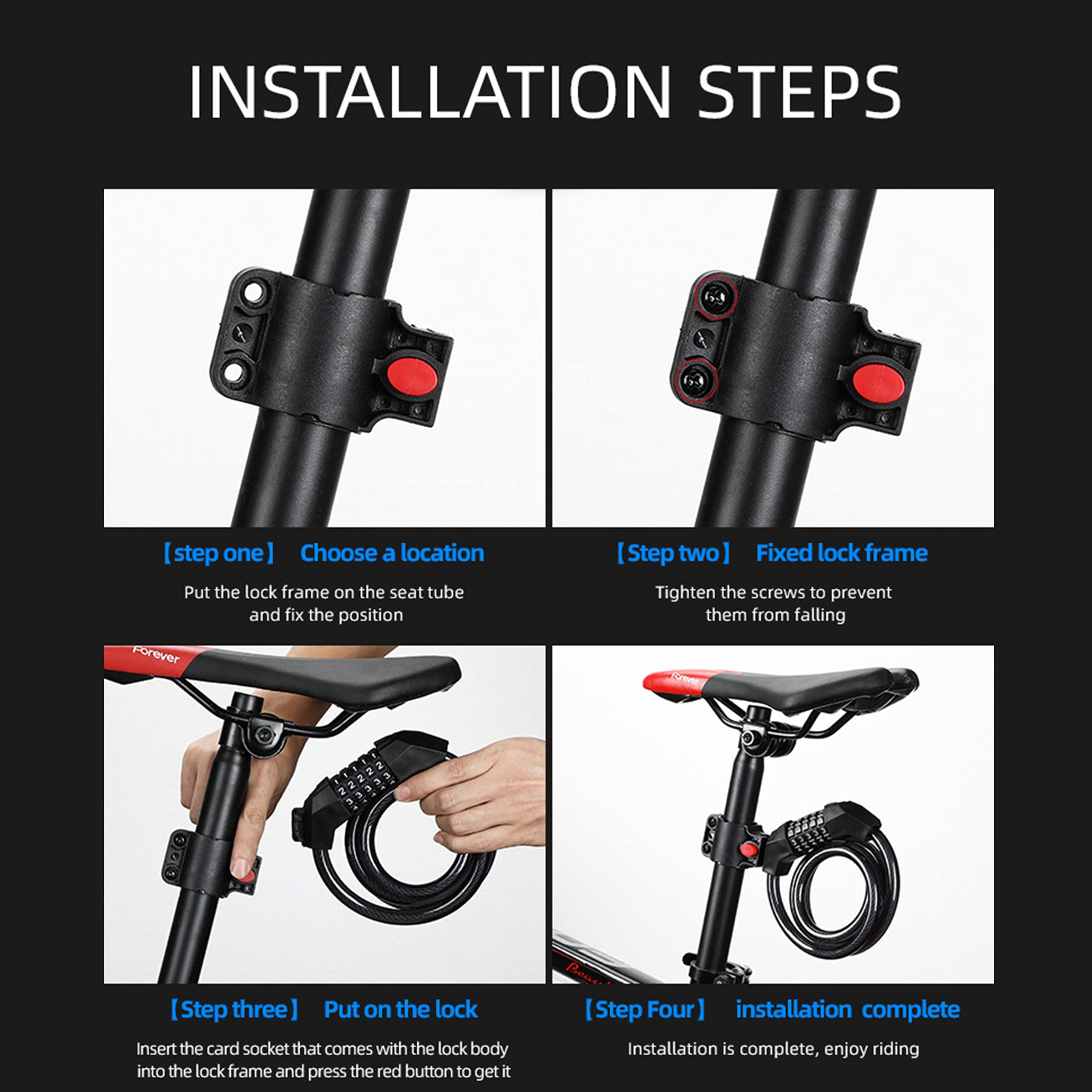 INSTALLATION STEPS

【step one】 Choose a location

Put the lock frame on the seat tube and fix the position

【Step two】 Fixed lock frame

Tighten the screws to prevent them from falling

Forever

【Step three】 Put on the lock

Insert the card socket that comes with the lock body into the lock frame and press the red button to get it

Forever

【Step Four】 installation complete

Installation is complete, enjoy riding