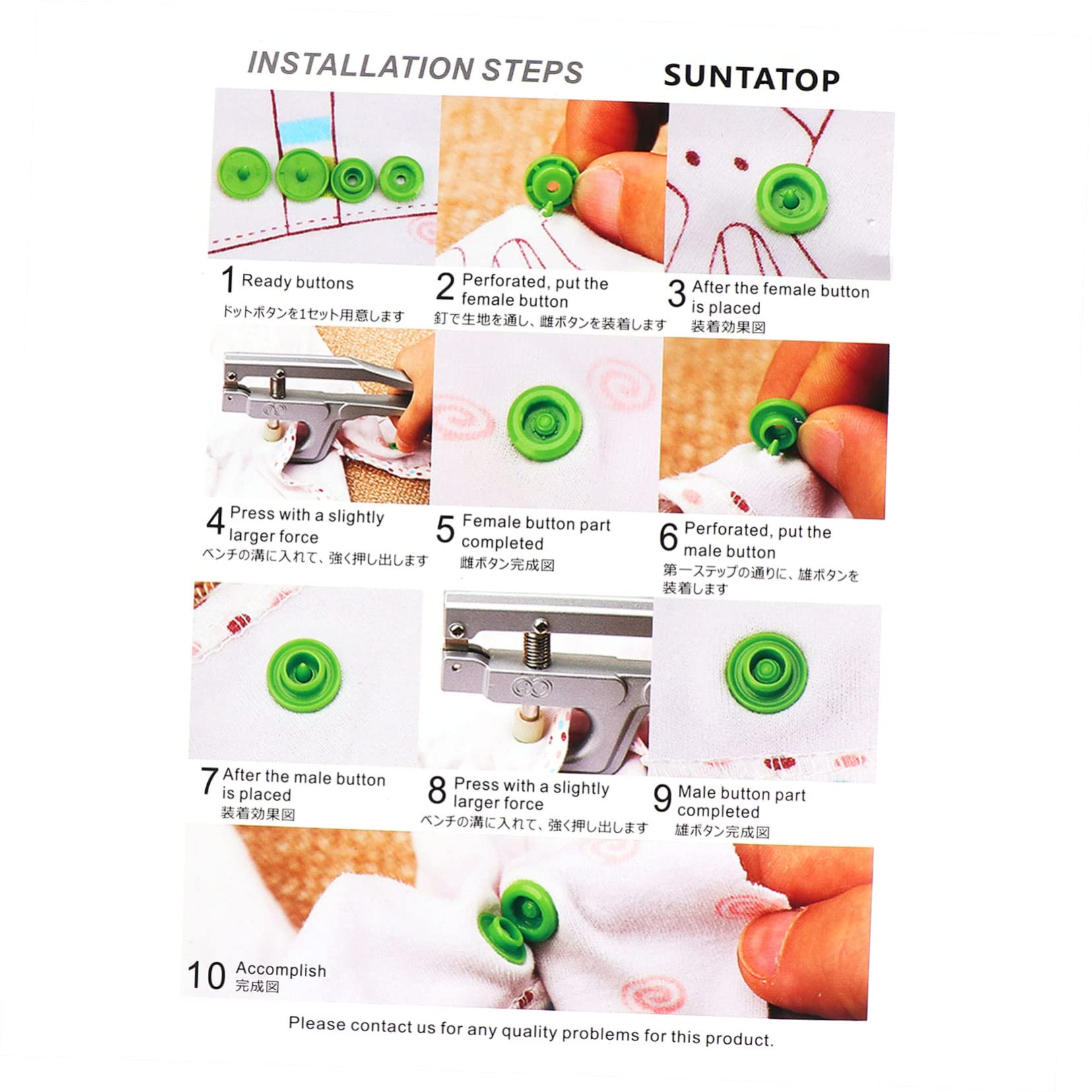 INSTALLATION STEPS SUNTATOP

1 Ready buttons
ドットボタンを1セット用意します

2 Perforated, put the female button
釘で生地を通し、雌ボタンを装着します

3 After the female button is placed
装着効果図

4 Press with a slightly larger force
ベンチの溝に入れて、強く押し出します

5 Female button part completed
雌ボタン完成図

6 Perforated, put the male button
第一ステップの通りに、雄ボタンを装着します

7 After the male button is placed
装着効果図

8 Press with a slightly larger force
ベンチの溝に入れて、強く押し出します

9 Male button part completed
雄ボタン完成図

10 Accomplish
完成図

Please contact us for any quality problems for this product.