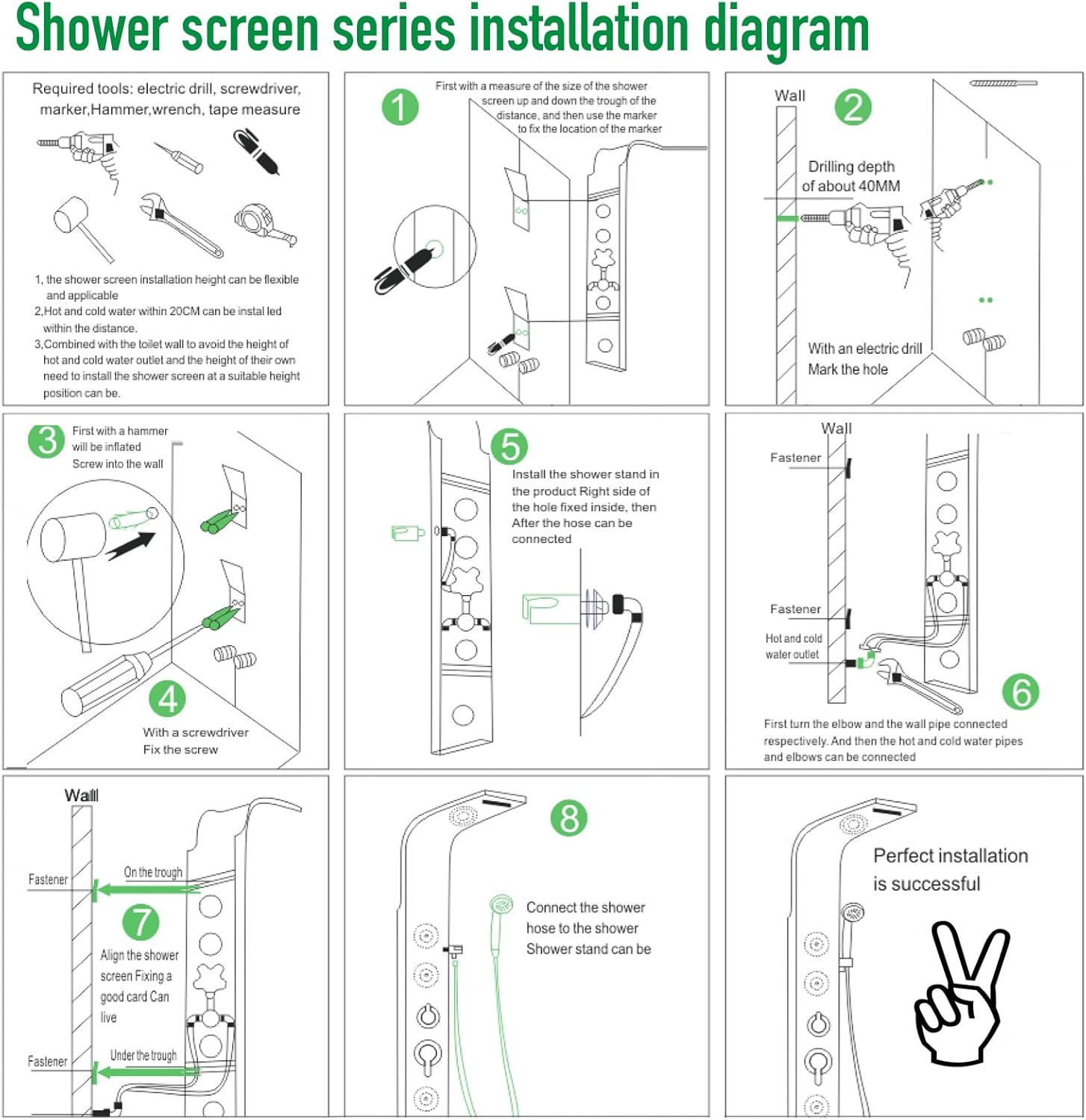 Shower screen series installation diagram

Required tools: electric drill, screwdriver, marker,Hammer,wrench, tape measure

1, the shower screen installation height can be flexible and applicable
2,Hot and cold water within 20CM can be instal led within the distance.
3,Combined with the toilet wall to avoid the height of hot and cold water outlet and the height of their own need to install the shower screen at a suitable height position can be.

1

First with a measure of the size of the shower screen up and down the trough of the distance, and then use the marker to fix the location of the marker

Wall

2

Drilling depth of about 40MM

With an electric drill Mark the hole

3

First with a hammer will be inflated Screw into the wall

4

With a screwdriver Fix the screw

5

Install the shower stand in the product Right side of the hole fixed inside, then After the hose can be connected

Wall

Fastener

Fastener

Hot and cold water outlet

6

First turn the elbow and the wall pipe connected respectively. And then the hot and cold water pipes and elbows can be connected

Wall

Fastener

On the trough

7

Align the shower screen Fixing a good card Can live

Fastener

Under the trough

8

Connect the shower hose to the shower Shower stand can be

Perfect installation is successful