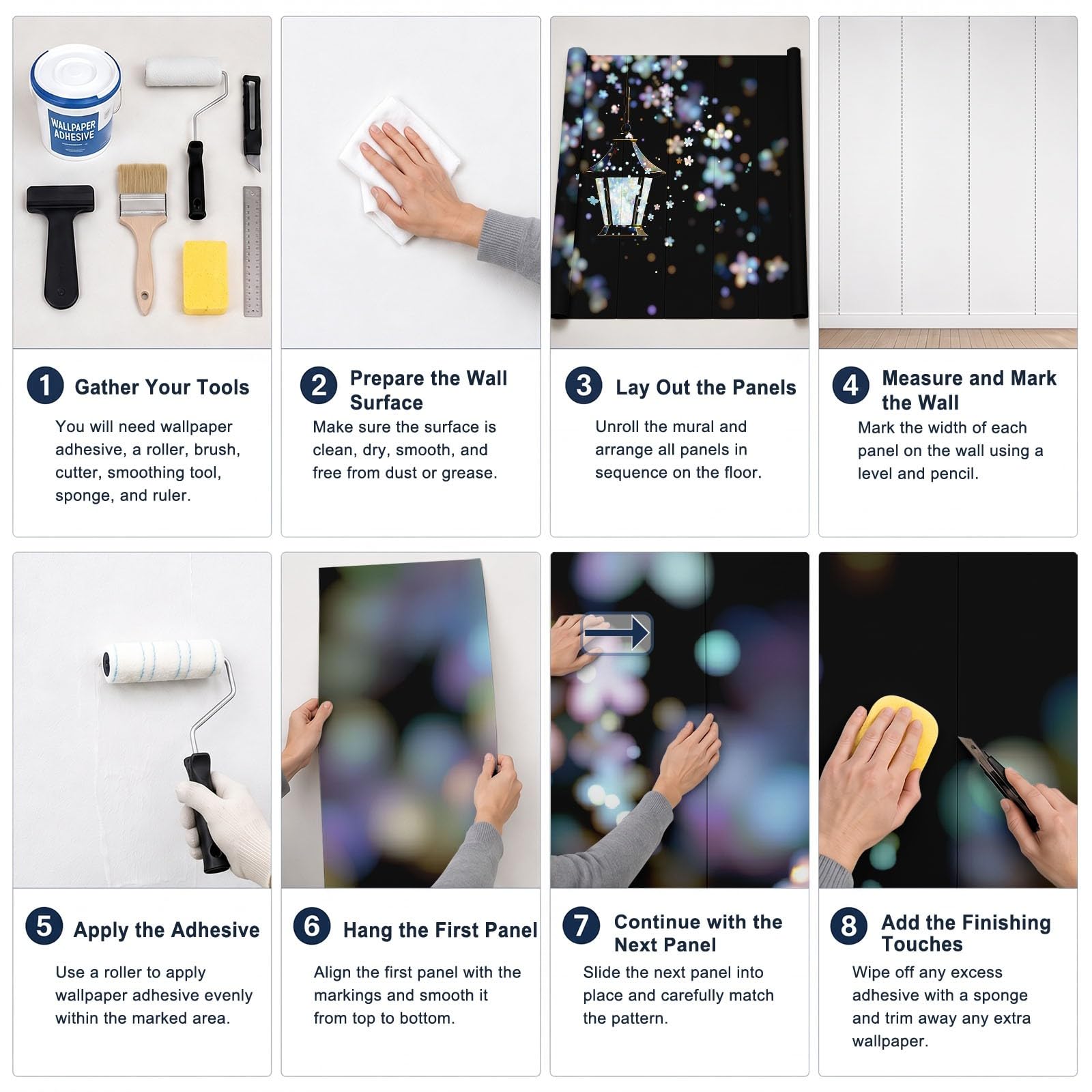 WALLPAPER ADHESIVE

1 Gather Your Tools
You will need wallpaper adhesive, a roller, brush, cutter, smoothing tool, sponge, and ruler.

2 Prepare the Wall Surface
Make sure the surface is clean, dry, smooth, and free from dust or grease.

3 Lay Out the Panels
Unroll the mural and arrange all panels in sequence on the floor.

4 Measure and Mark the Wall
Mark the width of each panel on the wall using a level and pencil.

5 Apply the Adhesive
Use a roller to apply wallpaper adhesive evenly within the marked area.

6 Hang the First Panel
Align the first panel with the markings and smooth it from top to bottom.

7 Continue with the Next Panel
Slide the next panel into place and carefully match the pattern.

8 Add the Finishing Touches
Wipe off any excess adhesive with a sponge and trim away any extra wallpaper.