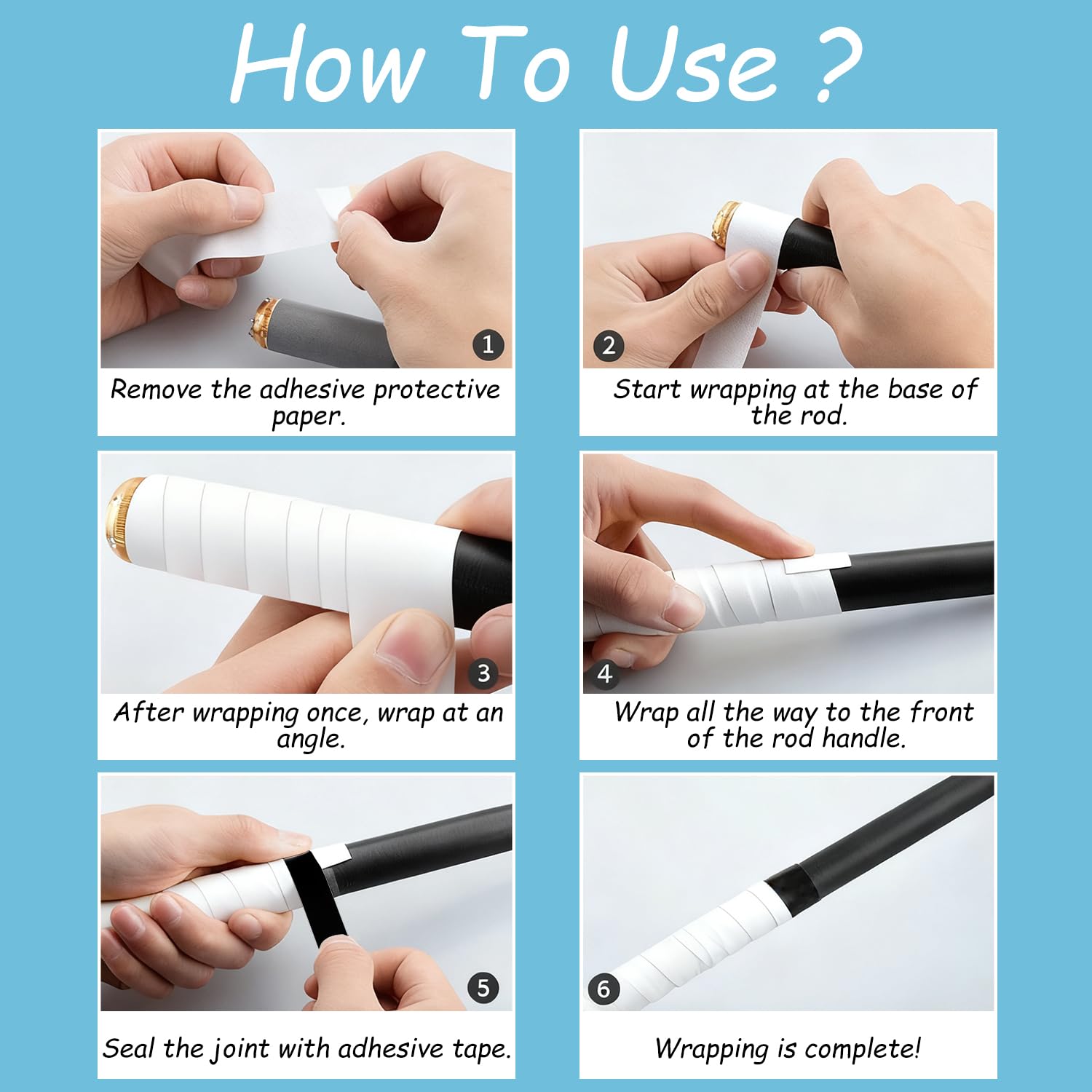 How To Use ?

1
Remove the adhesive protective paper.

2
Start wrapping at the base of the rod.

3
After wrapping once, wrap at an angle.

4
Wrap all the way to the front of the rod handle.

5
Seal the joint with adhesive tape.

6
Wrapping is complete!