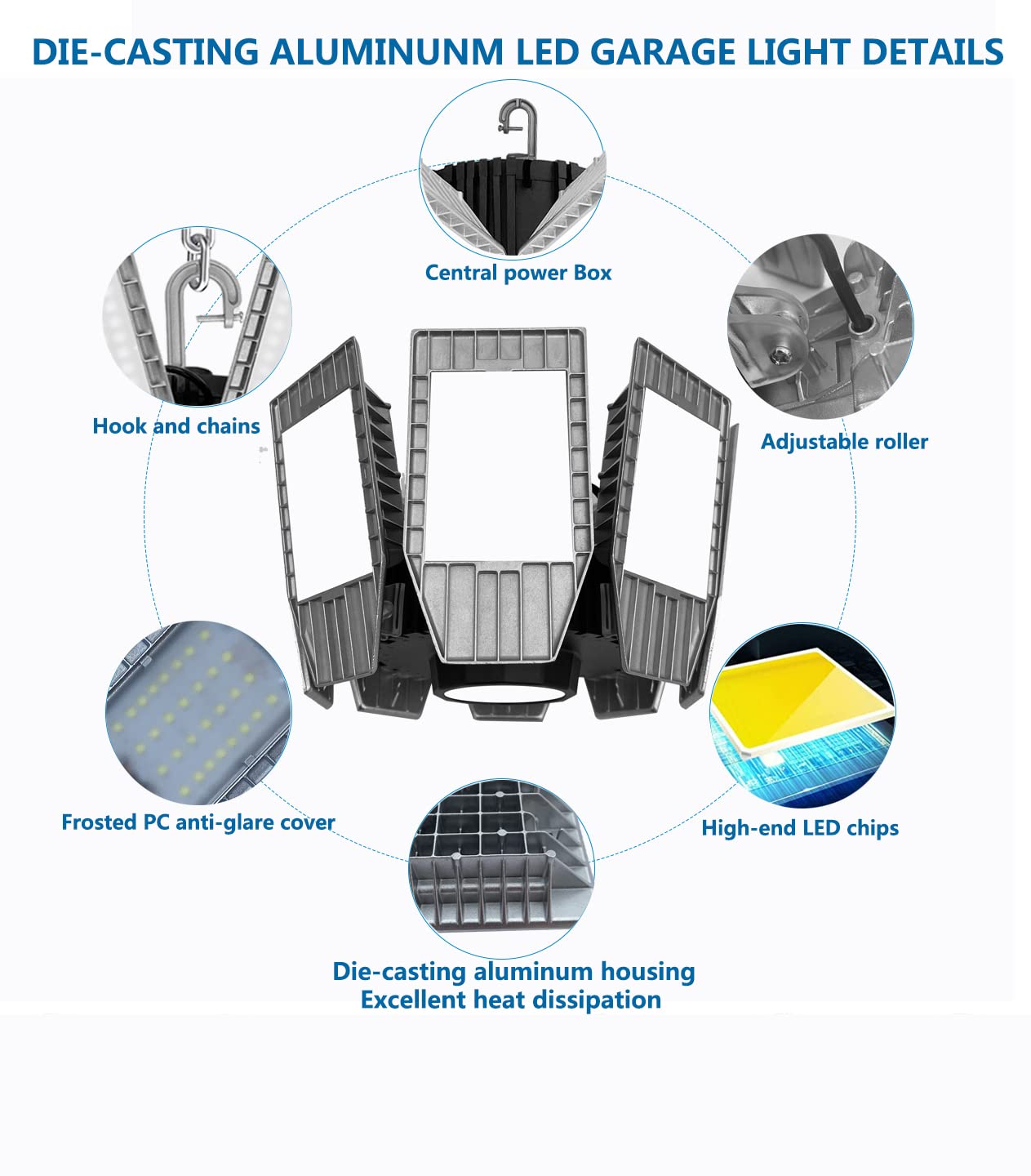 DIE-CASTING ALUMINUNM LED GARAGE LIGHT DETAILS

Central power Box

Hook and chains

Adjustable roller

Frosted PC anti-glare cover

High-end LED chips

Die-casting aluminum housing
Excellent heat dissipation