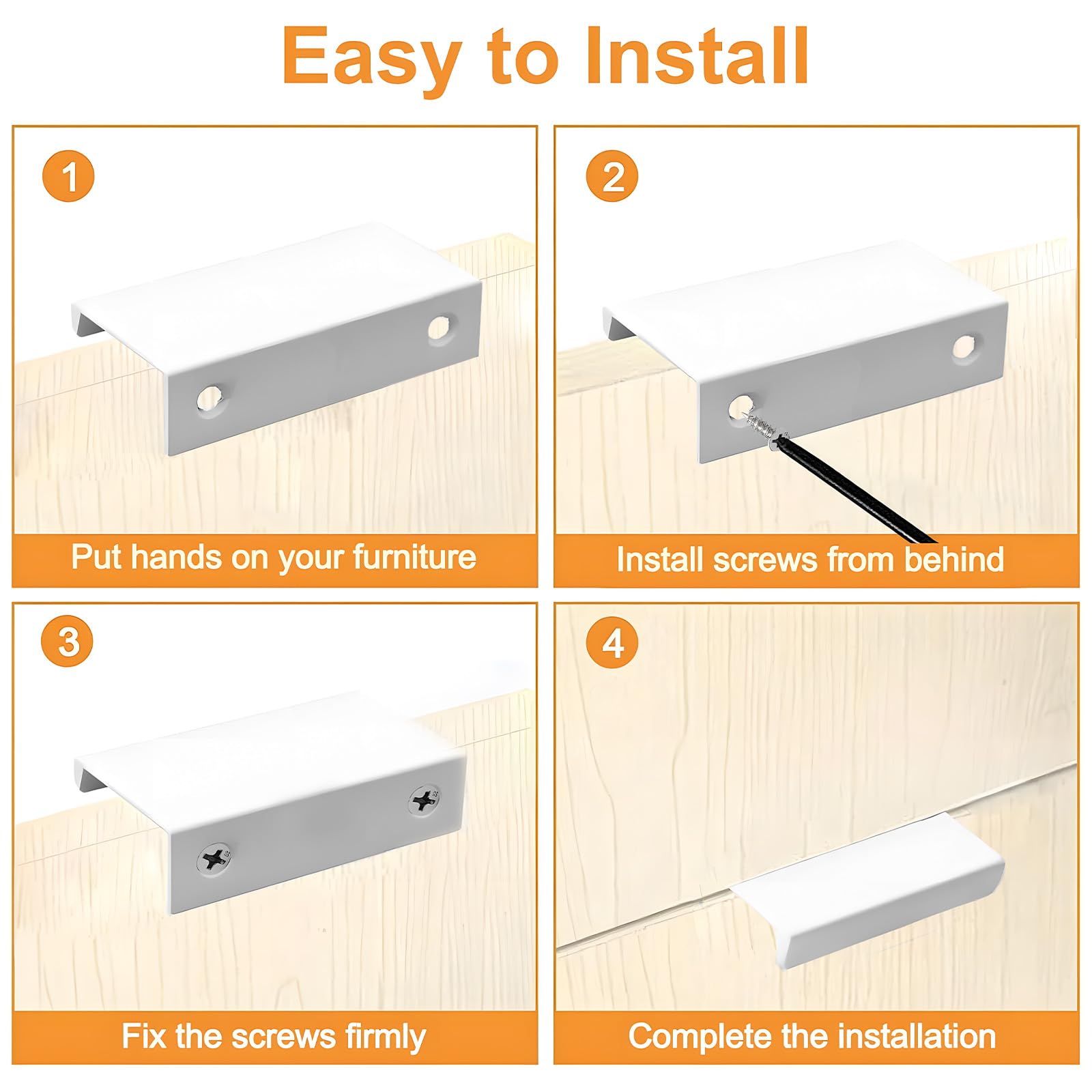 Easy to Install

1

Put hands on your furniture

2

Install screws from behind

3

Fix the screws firmly

4

Complete the installation