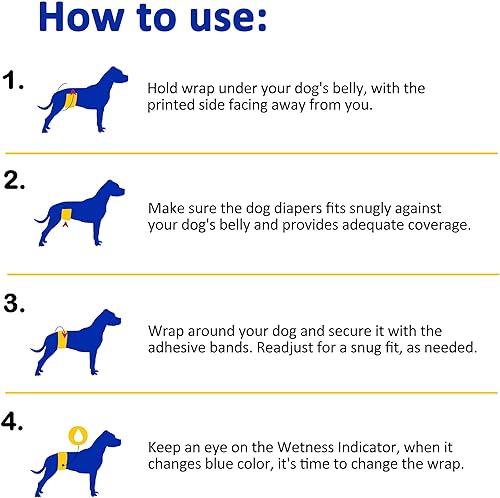 How to use:

1.

Hold wrap under your dog's belly, with the printed side facing away from you.

2.

Make sure the dog diapers fits snugly against your dog's belly and provides adequate coverage.

3.

Wrap around your dog and secure it with the adhesive bands. Readjust for a snug fit, as needed.

4.

Keep an eye on the Wetness Indicator, when it changes blue color, it's time to change the wrap.