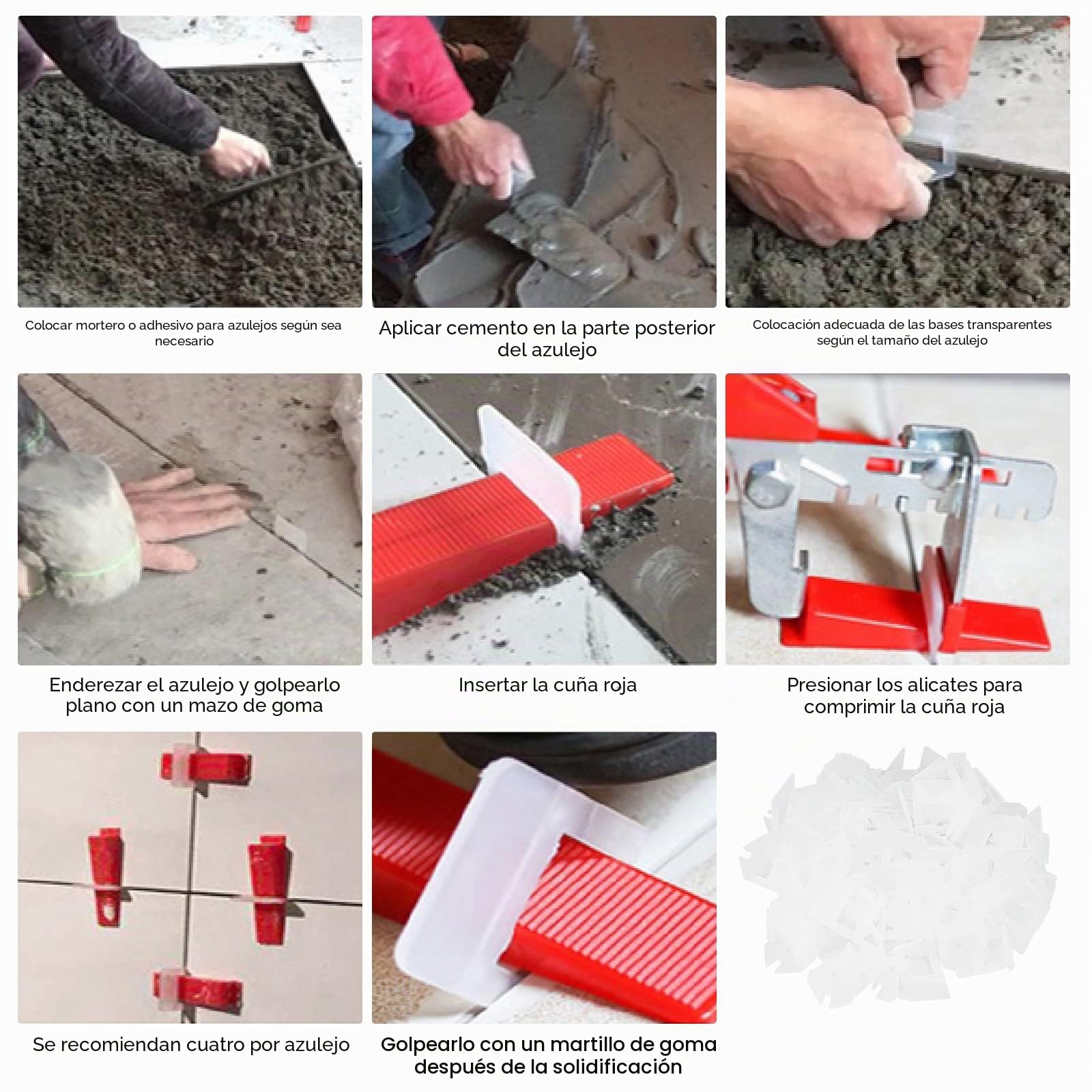 Colocar mortero o adhesivo para azulejos según sea necesario

Aplicar cemento en la parte posterior del azulejo

Colocación adecuada de las bases transparentes según el tamaño del azulejo

Enderezar el azulejo y golpearlo plano con un mazo de goma

Insertar la cuña roja

Presionar los alicates para comprimir la cuña roja

Se recomiendan cuatro por azulejo

Golpearlo con un martillo de goma después de la solidificación