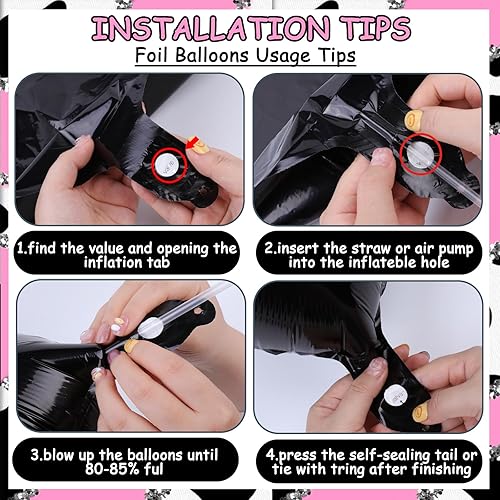 INSTALLATION TIPS

Foil Balloons Usage Tips

1.find the value and opening the inflation tab

2.insert the straw or air pump into the inflateble hole

3.blow up the balloons until 80-85% ful

4.press the self-sealing tail or tie with tring after finishing