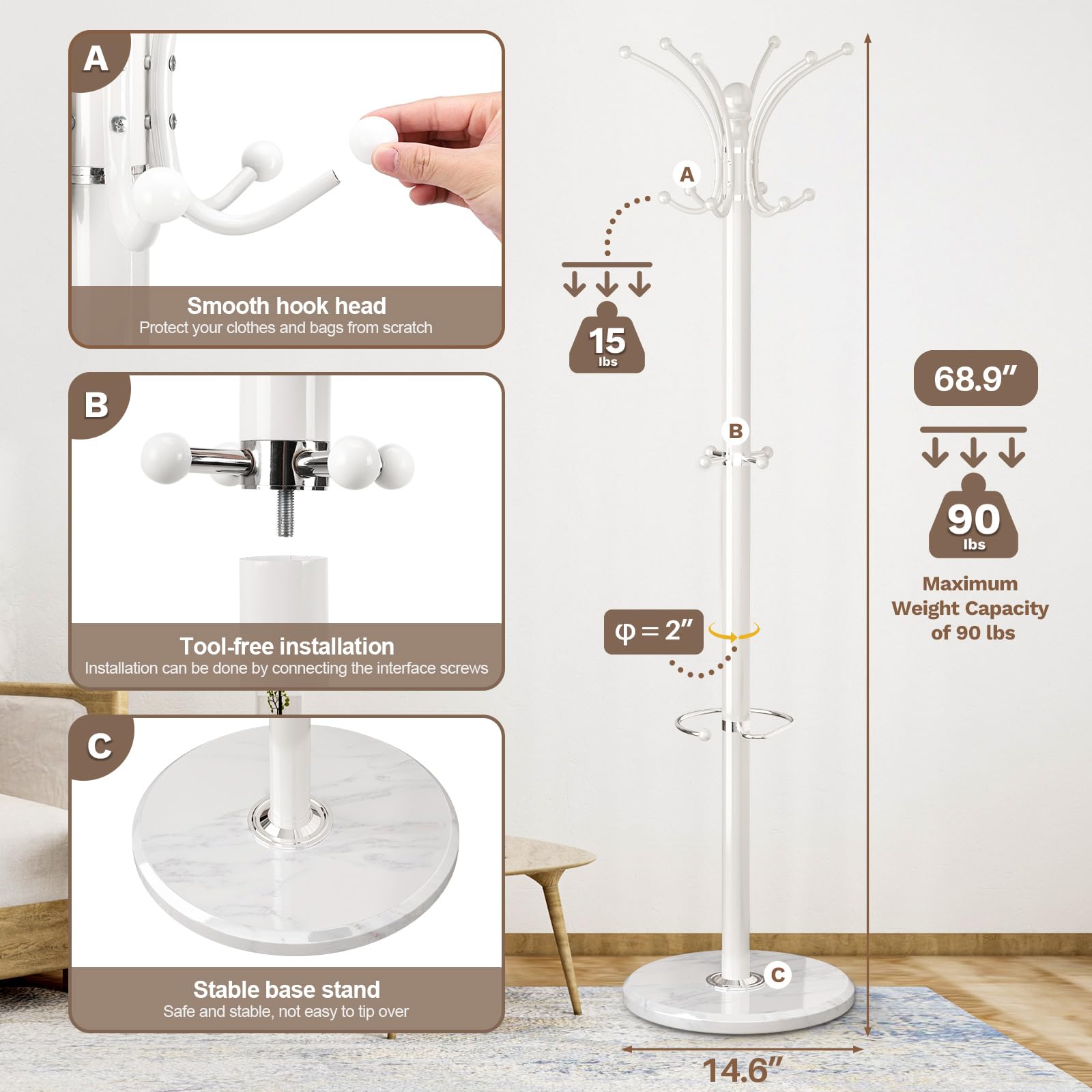 A

Smooth hook head
Protect your clothes and bags from scratch

B

Tool-free installation
Installation can be done by connecting the interface screws

C

Stable base stand
Safe and stable, not easy to tip over

A

15
lbs

B

φ = 2″

C

68.9″

90
lbs

Maximum Weight Capacity of 90 lbs

14.6″