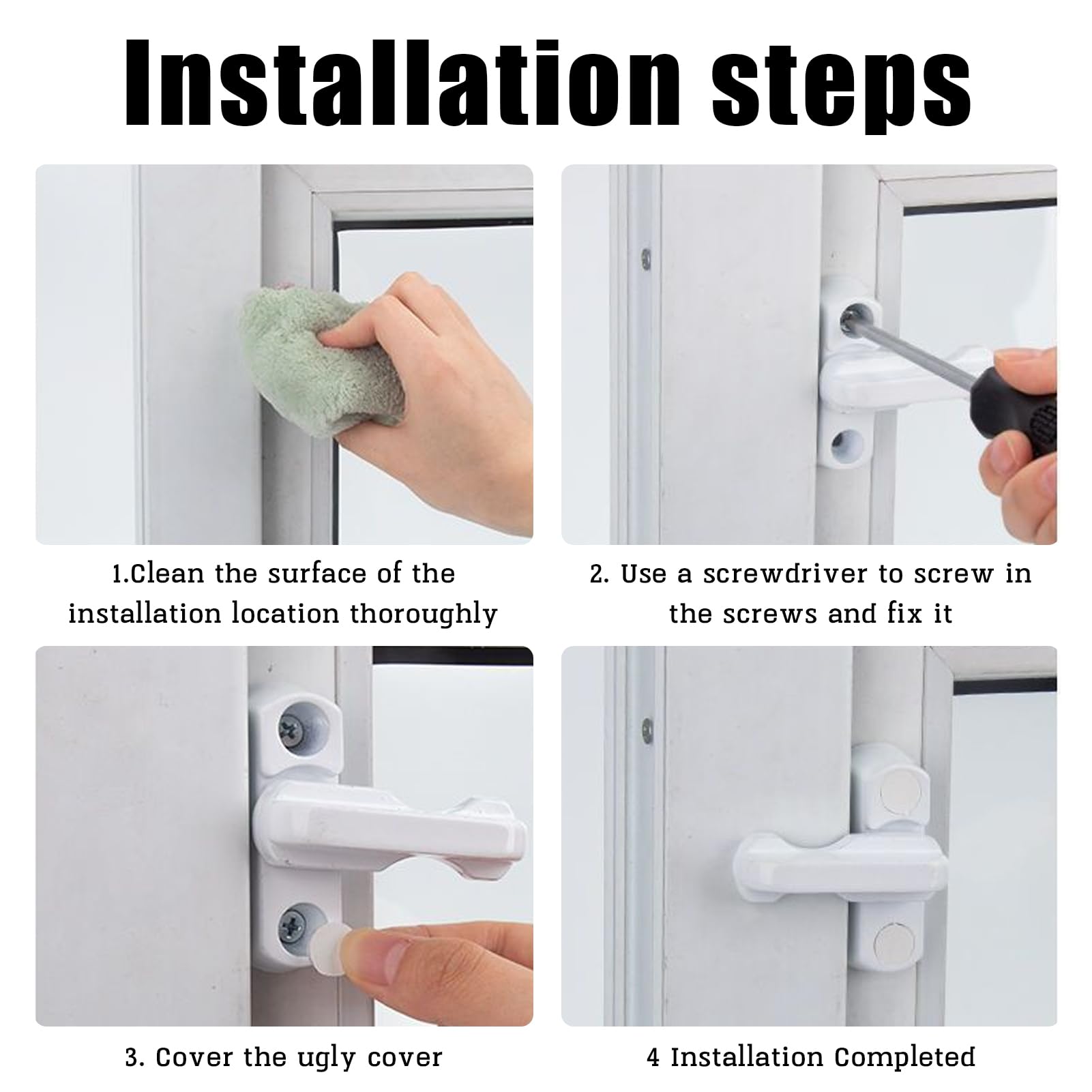 Installation steps

1.Clean the surface of the installation location thoroughly

2. Use a screwdriver to screw in the screws and fix it

3. Cover the ugly cover

4 Installation Completed