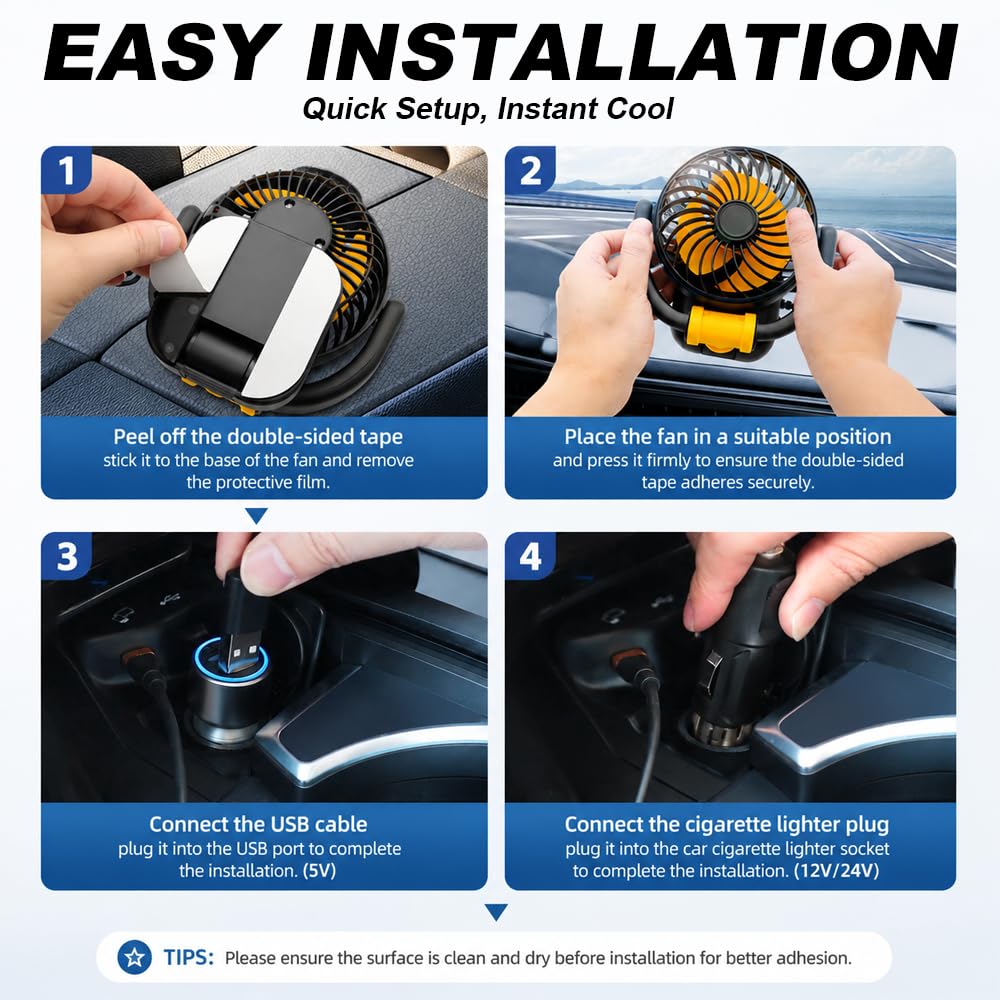 EASY INSTALLATION
Quick Setup, Instant Cool

1

Peel off the double-sided tape
stick it to the base of the fan and remove the protective film.

2

Place the fan in a suitable position
and press it firmly to ensure the double-sided tape adheres securely.

3

Connect the USB cable
plug it into the USB port to complete the installation. (5V)

4

Connect the cigarette lighter plug
plug it into the car cigarette lighter socket to complete the installation. (12V/24V)

TIPS: Please ensure the surface is clean and dry before installation for better adhesion.