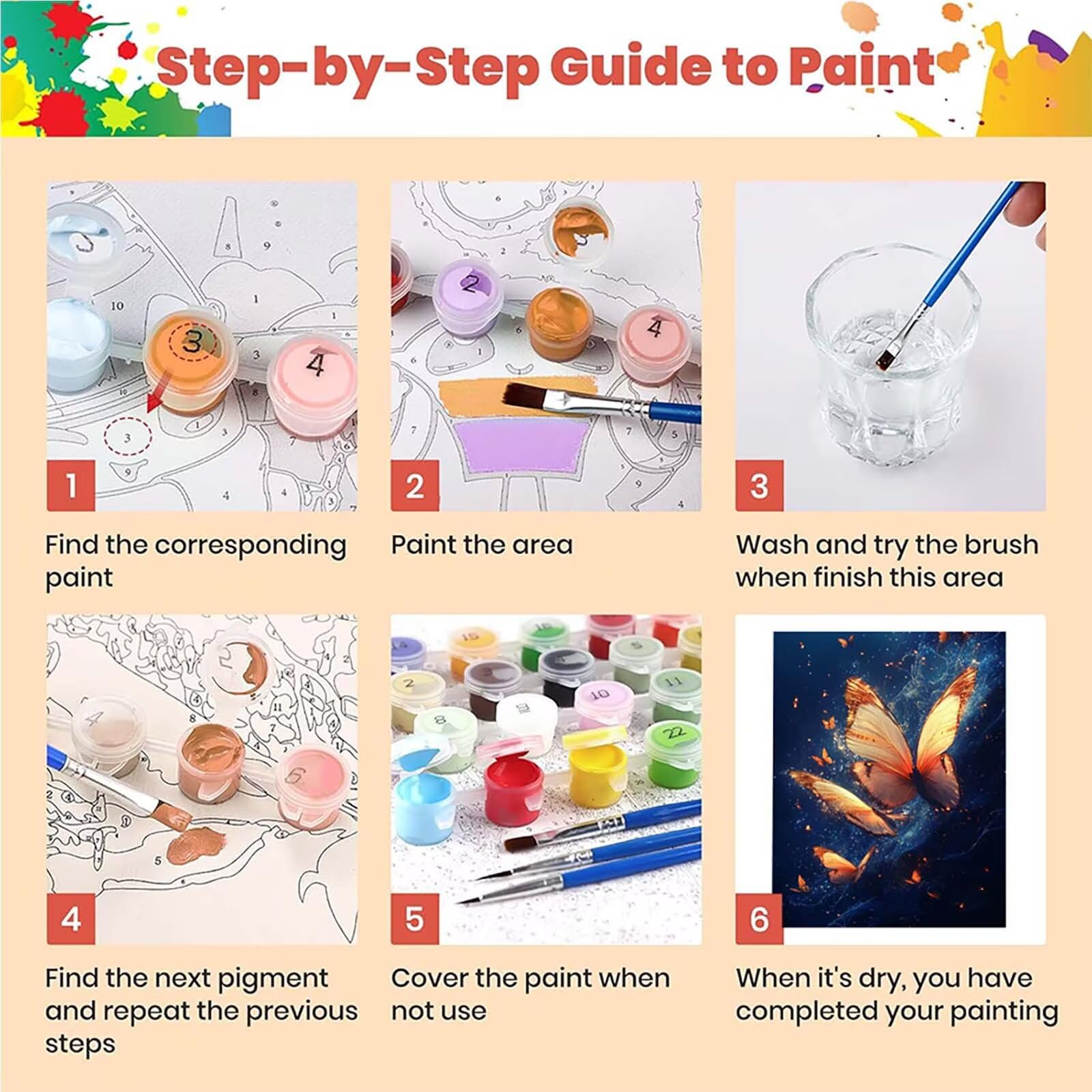 Step-by-Step Guide to Paint

1

Find the corresponding paint

2

Paint the area

3

Wash and try the brush when finish this area

4

Find the next pigment and repeat the previous steps

5

Cover the paint when not use

6

When it's dry, you have completed your painting