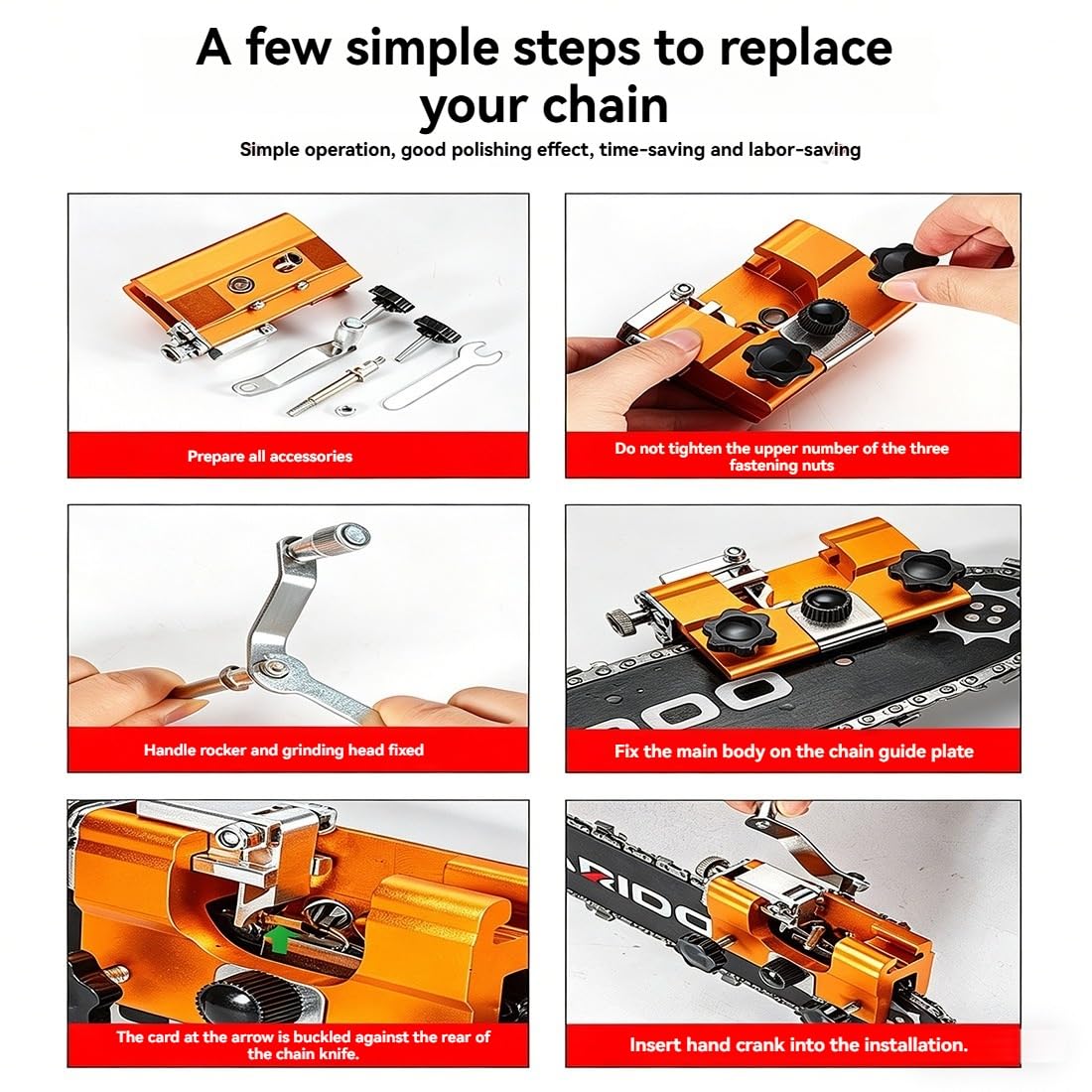 A few simple steps to replace your chain

Simple operation, good polishing effect, time-saving and labor-saving

Prepare all accessories

Do not tighten the upper number of the three fastening nuts

Handle rocker and grinding head fixed

Fix the main body on the chain guide plate

The card at the arrow is buckled against the rear of the chain knife.

RIDO

Insert hand crank into the installation.