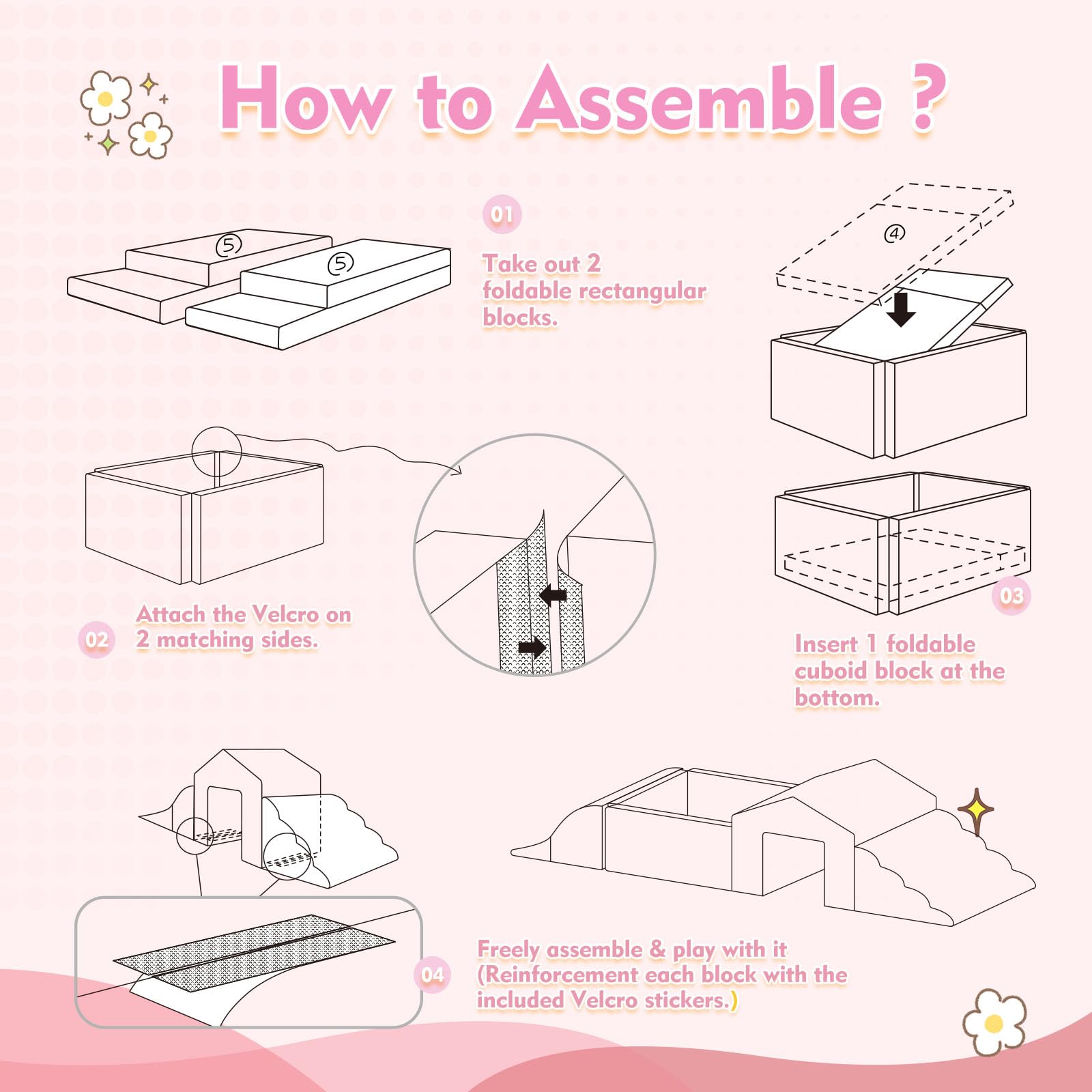 How to Assemble ?

⑤ ⑤

01

Take out 2 foldable rectangular blocks.

④

02

Attach the Velcro on 2 matching sides.

03

Insert 1 foldable cuboid block at the bottom.

04

Freely assemble & play with it (Reinforcement each block with the included Velcro stickers.)