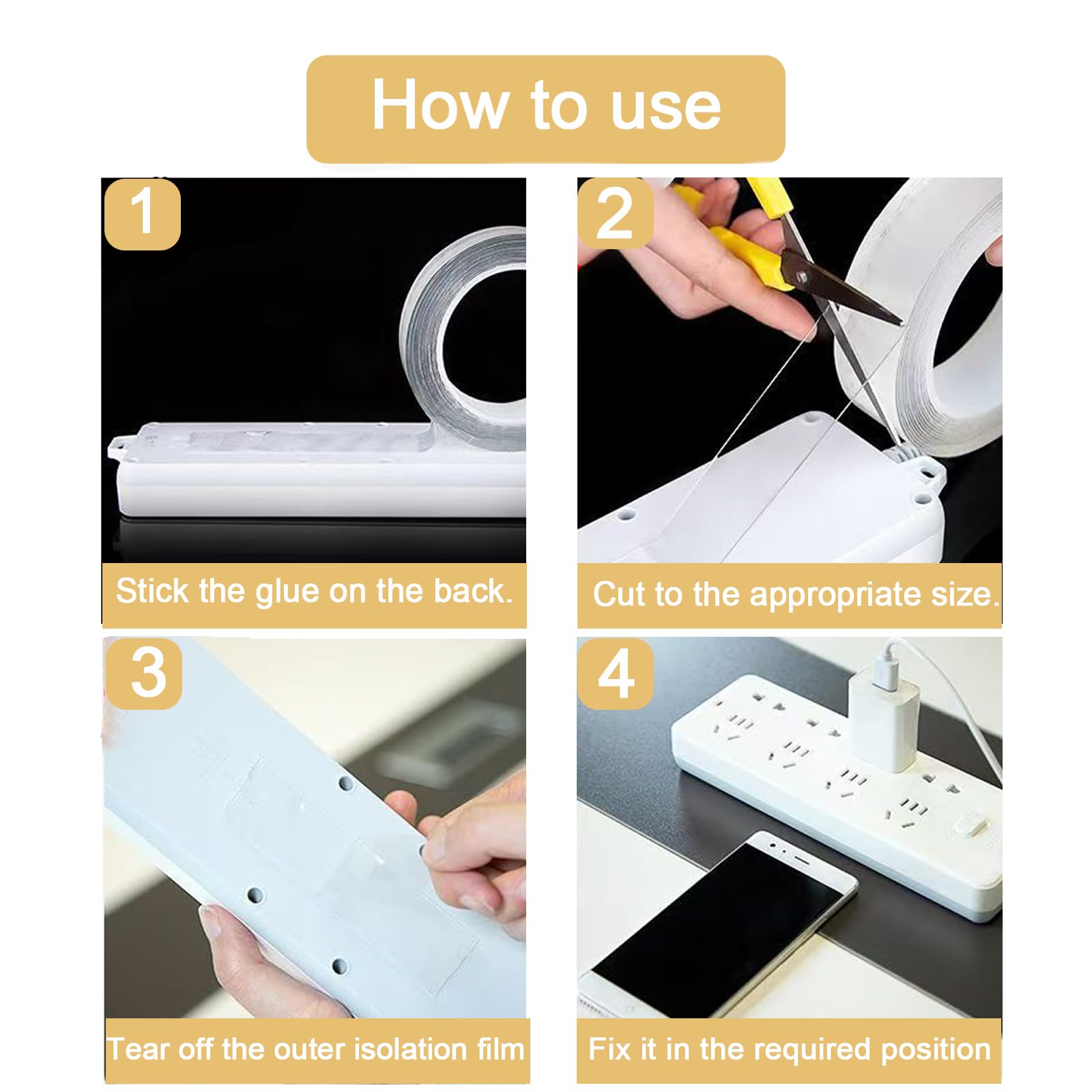 How to use

1

Stick the glue on the back.

2

Cut to the appropriate size.

3

Tear off the outer isolation film

4

Fix it in the required position