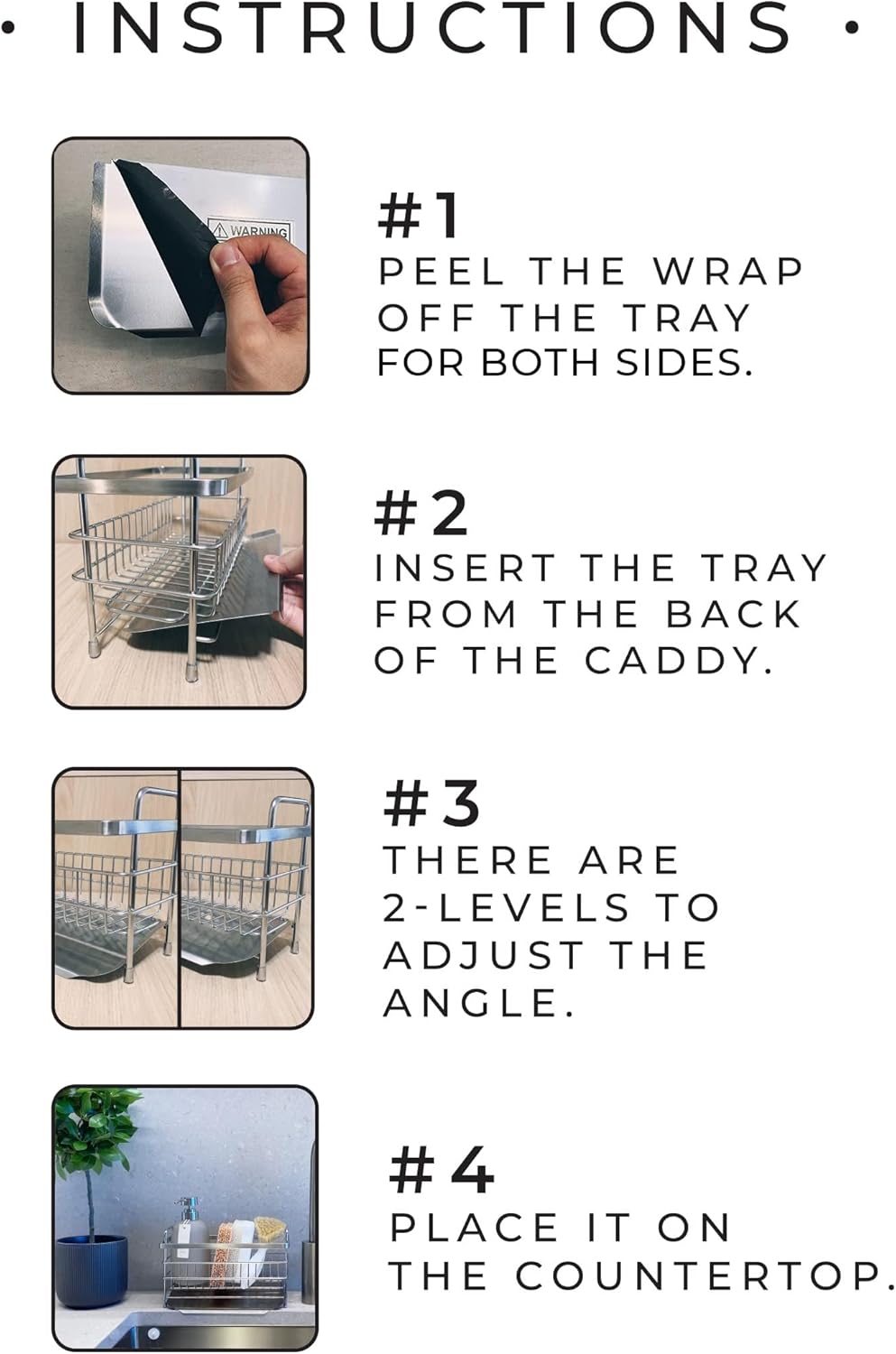 • INSTRUCTIONS •

WARNING

#1
PEEL THE WRAP OFF THE TRAY FOR BOTH SIDES.

#2
INSERT THE TRAY FROM THE BACK OF THE CADDY.

#3
THERE ARE 2-LEVELS TO ADJUST THE ANGLE.

#4
PLACE IT ON THE COUNTERTOP.