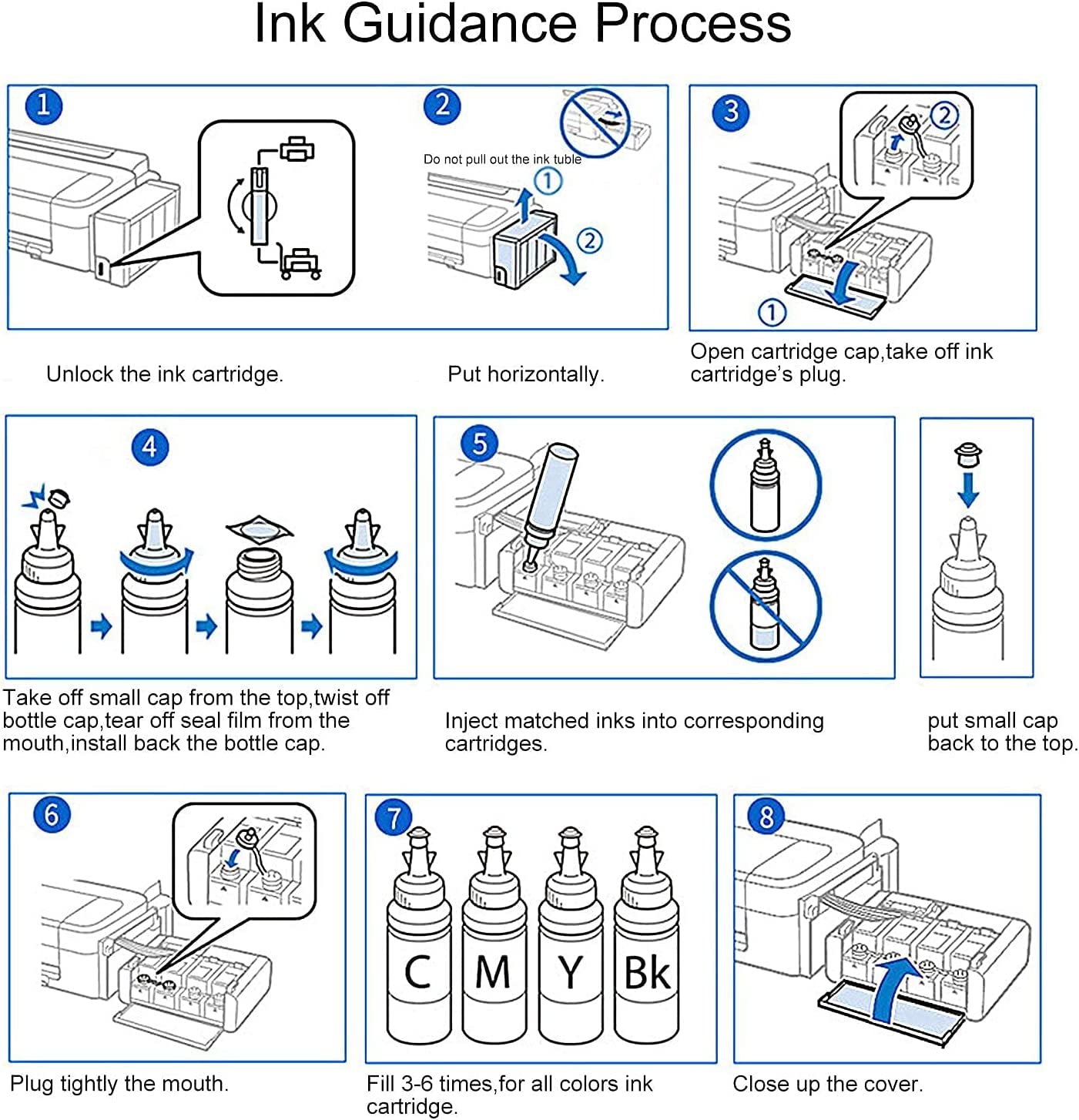 Ink Guidance Process

1

2

Do not pull out the ink tuble

① ②

3

② ①

Unlock the ink cartridge.

Put horizontally.

Open cartridge cap,take off ink cartridge's plug.

4

5

Take off small cap from the top,twist off bottle cap,tear off seal film from the mouth,install back the bottle cap.

Inject matched inks into corresponding cartridges.

put small cap back to the top.

6

7

C M Y Bk

8

Plug tightly the mouth.

Fill 3-6 times,for all colors ink cartridge.

Close up the cover.