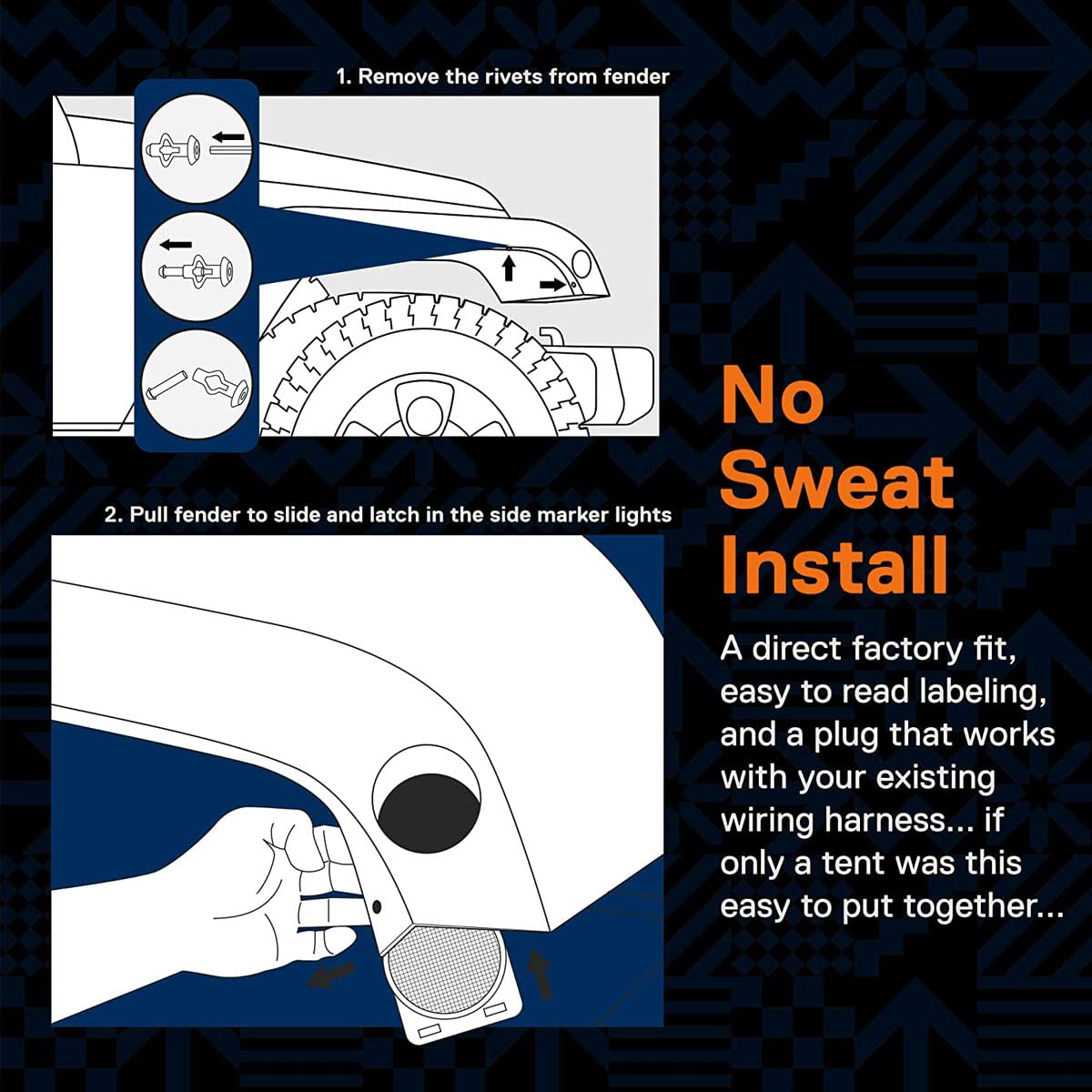 1. Remove the rivets from fender

2. Pull fender to slide and latch in the side marker lights

No Sweat Install

A direct factory fit, easy to read labeling, and a plug that works with your existing wiring harness... if only a tent was this easy to put together...