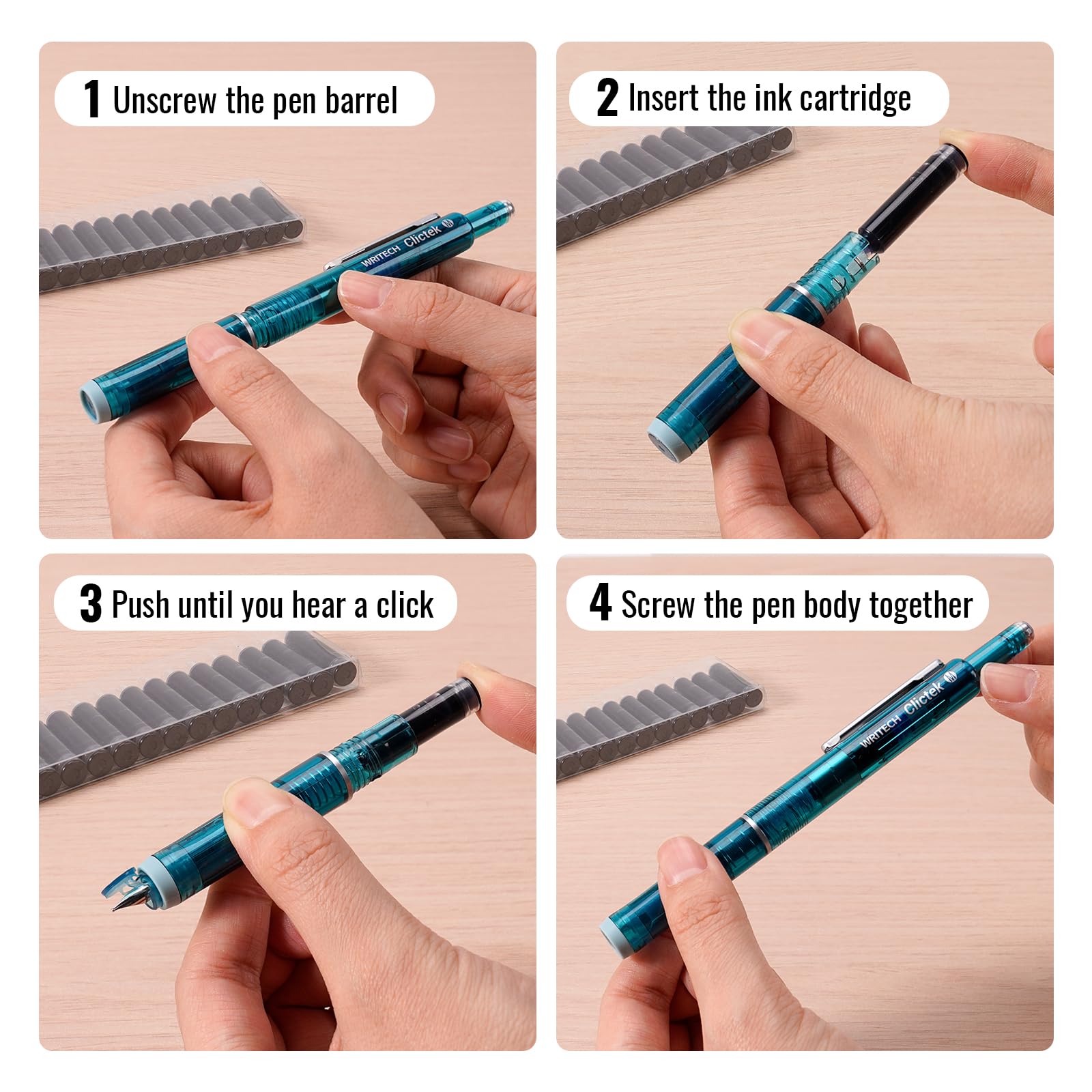 1 Unscrew the pen barrel

WRITECH Clictek

2 Insert the ink cartridge

3 Push until you hear a click

4 Screw the pen body together

WRITECH Clictek