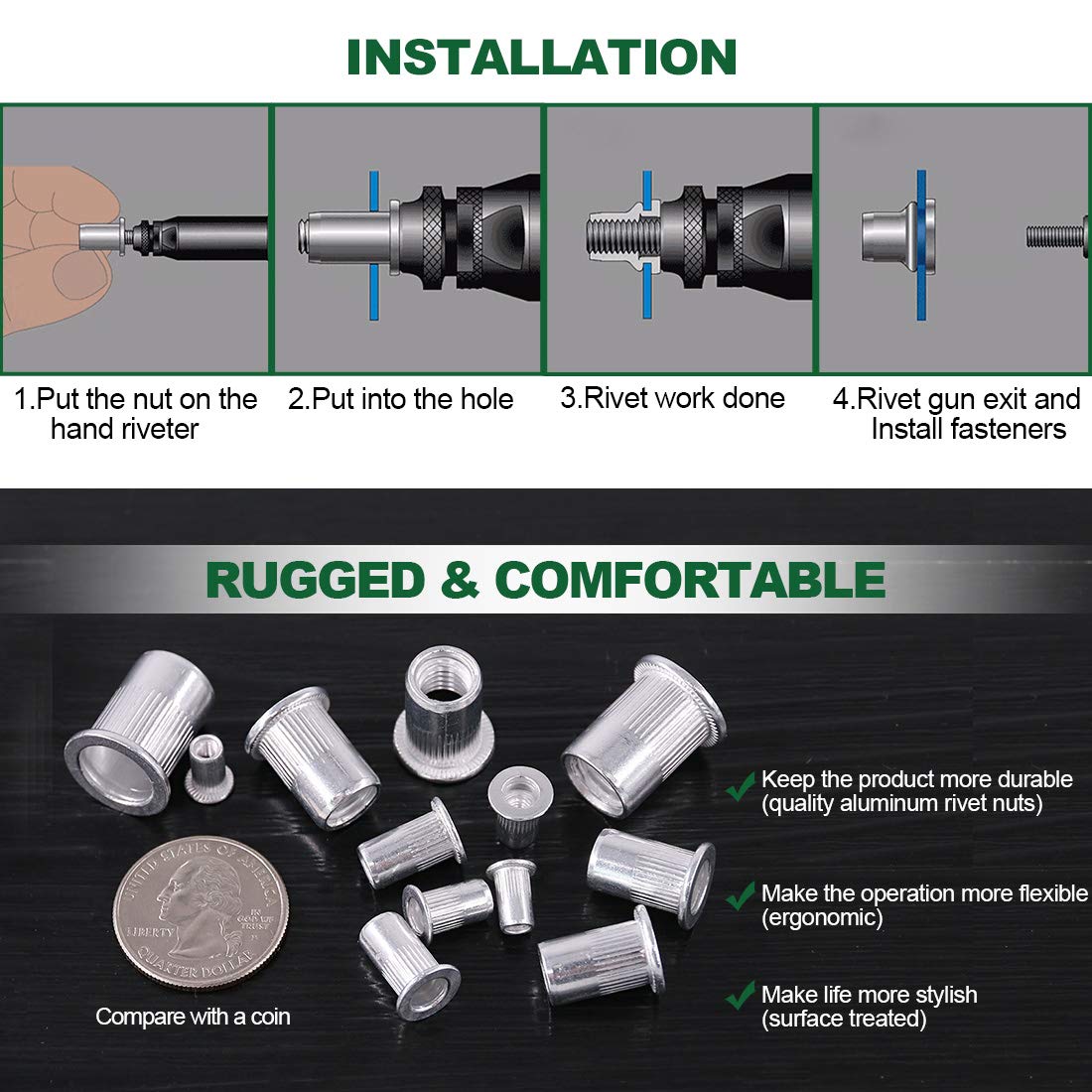 INSTALLATION

1.Put the nut on the hand riveter

2.Put into the hole

3.Rivet work done

4.Rivet gun exit and Install fasteners

RUGGED & COMFORTABLE

UNITED STATES OF AMERICA

LIBERTY

IN GOD WE TRUST

QUARTER DOLLAR

Compare with a coin

Keep the product more durable (quality aluminum rivet nuts)

Make the operation more flexible (ergonomic)

Make life more stylish (surface treated)