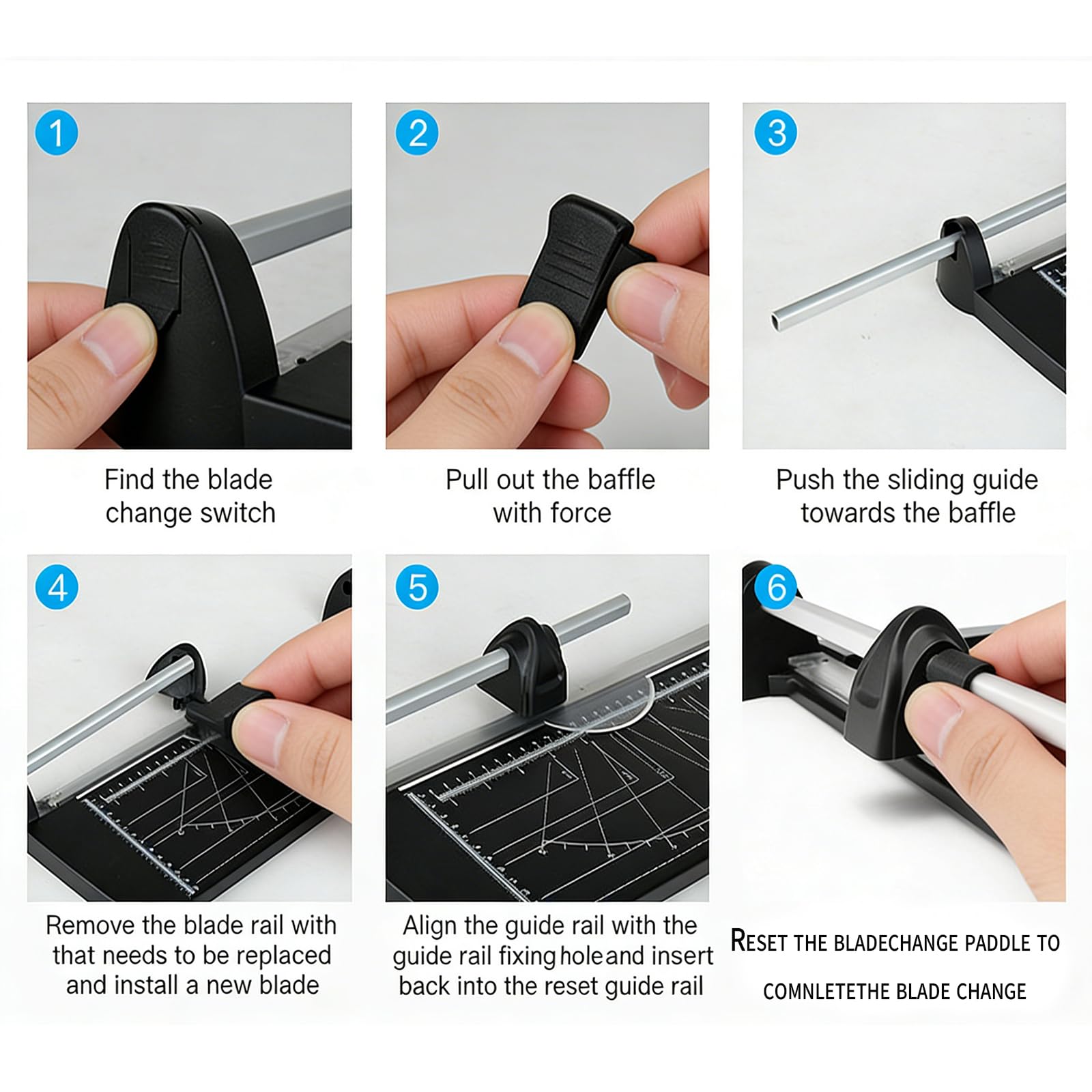 1

Find the blade change switch

2

Pull out the baffle with force

3

Push the sliding guide towards the baffle

4

Remove the blade rail with that needs to be replaced and install a new blade

5

Align the guide rail with the guide rail fixing holeand insert back into the reset guide rail

6

RESET THE BLADECHANGE PADDLE TO COMNLETETHE BLADE CHANGE