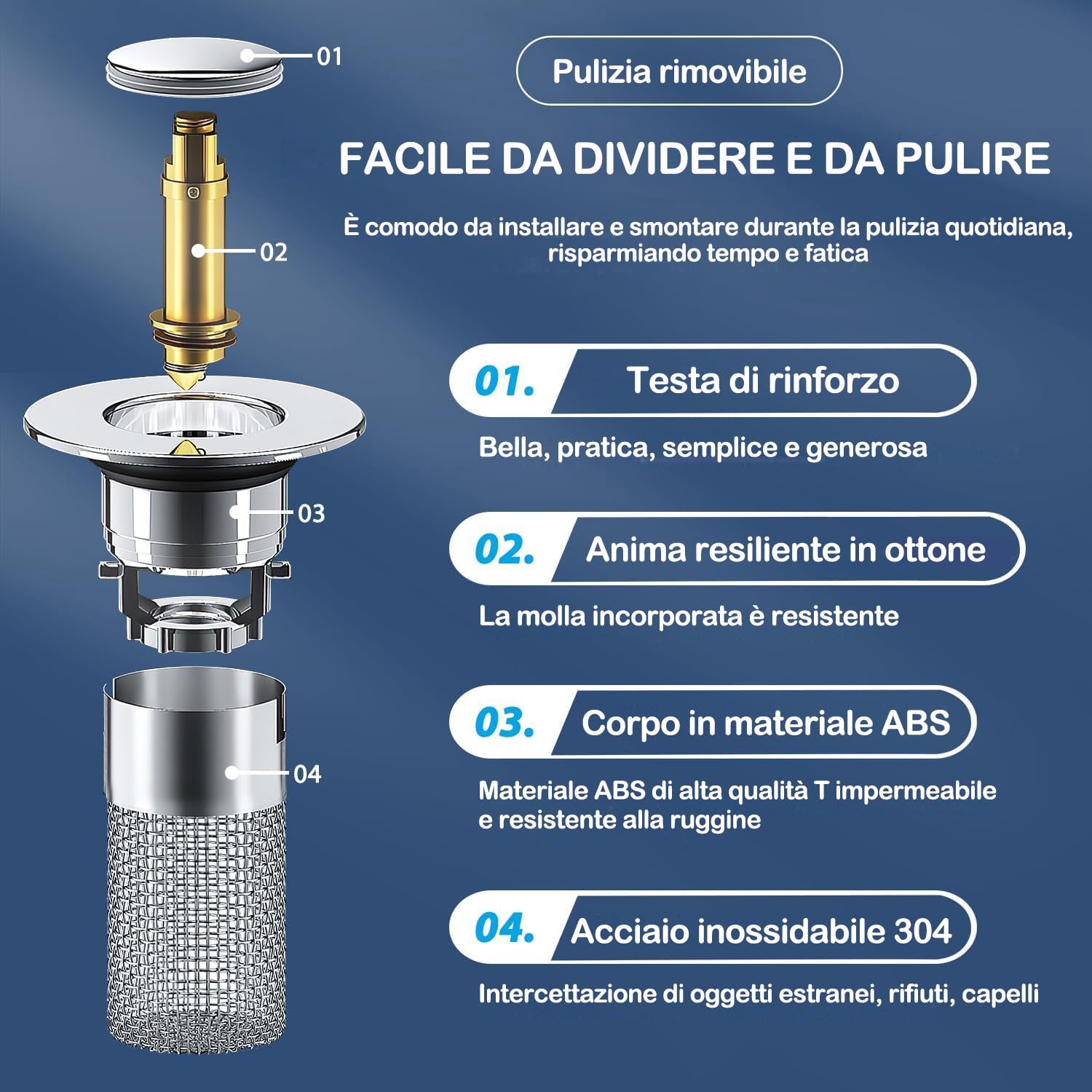 01

02

03

04

Pulizia rimovibile

FACILE DA DIVIDERE E DA PULIRE

È comodo da installare e smontare durante la pulizia quotidiana, risparmiando tempo e fatica

01. Testa di rinforzo

Bella, pratica, semplice e generosa

02. Anima resiliente in ottone

La molla incorporata è resistente

03. Corpo in materiale ABS

Materiale ABS di alta qualità T impermeabile e resistente alla ruggine

04. Acciaio inossidabile 304

Intercettazione di oggetti estranei, rifiuti, capelli