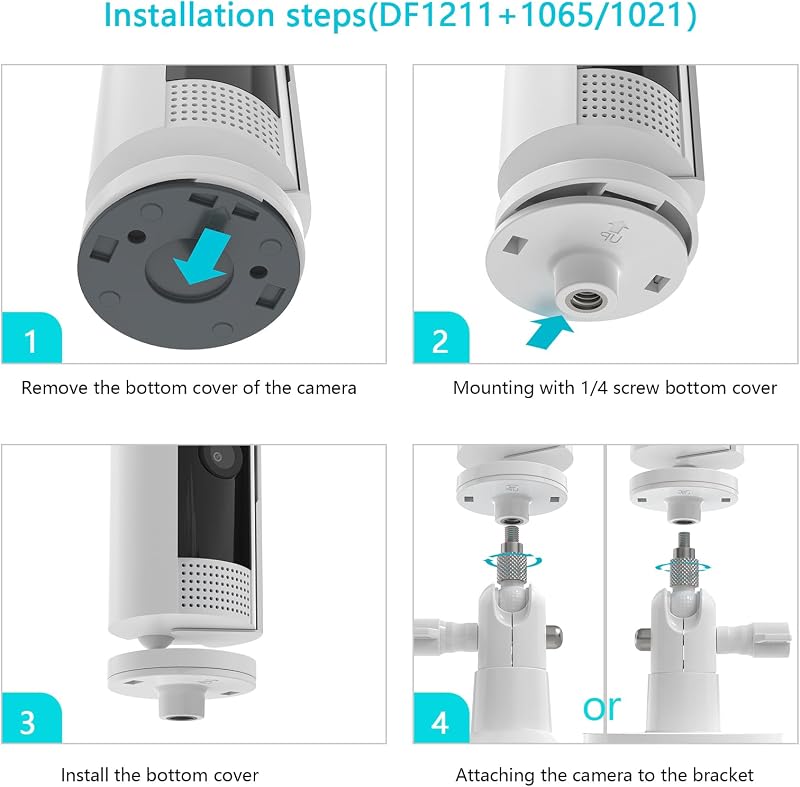 Installation steps(DF1211+1065/1021)

1

Remove the bottom cover of the camera

2

Mounting with 1/4 screw bottom cover

3

Install the bottom cover

4

or

Attaching the camera to the bracket