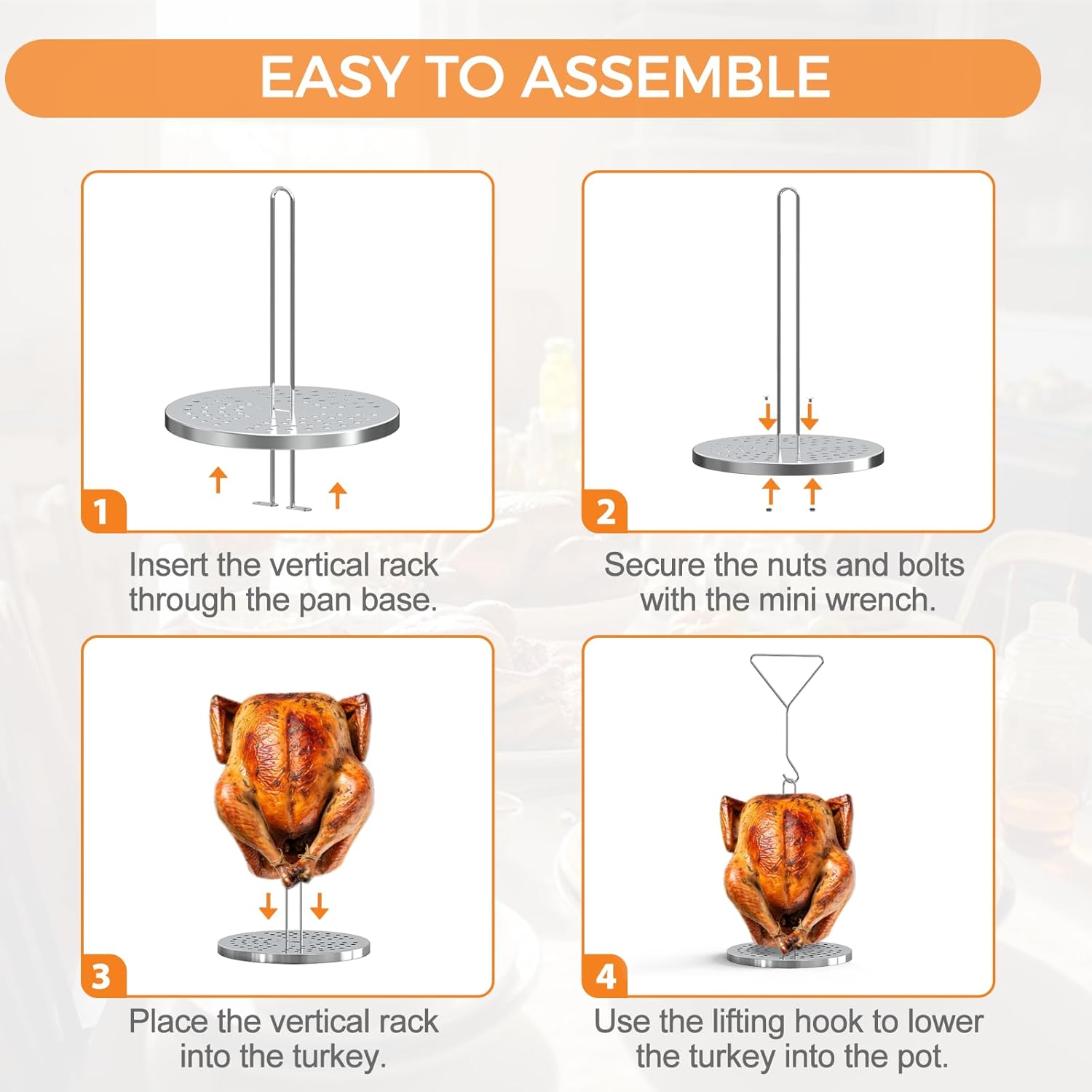 EASY TO ASSEMBLE

1

Insert the vertical rack through the pan base.

2

Secure the nuts and bolts with the mini wrench.

3

Place the vertical rack into the turkey.

4

Use the lifting hook to lower the turkey into the pot.