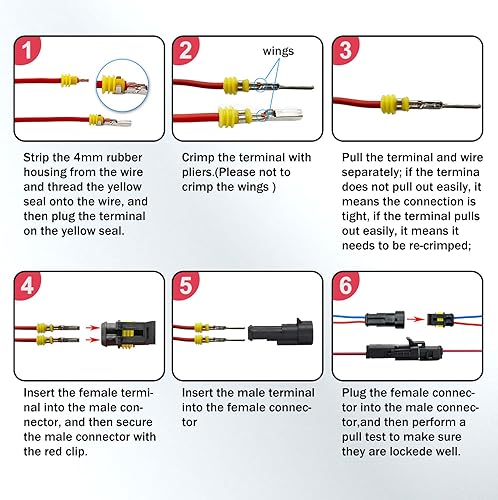 1

Strip the 4mm rubber housing from the wire and thread the yellow seal onto the wire, and then plug the terminal on the yellow seal.

2

wings

Crimp the terminal with pliers.(Please not to crimp the wings )

3

Pull the terminal and wire separately; if the termina does not pull out easily, it means the connection is tight, if the terminal pulls out easily, it means it needs to be re-crimped;

4

Insert the female terminal into the male connector, and then secure the male connector with the red clip.

5

Insert the male terminal into the female connector

6

Plug the female connector into the male connector,and then perform a pull test to make sure they are lockede well.