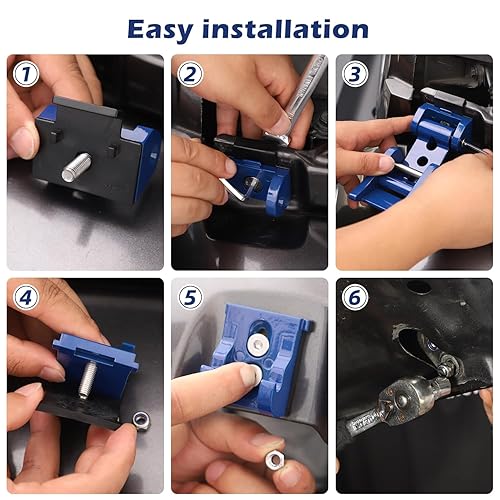 Easy installation

1

2

3

4

5

6