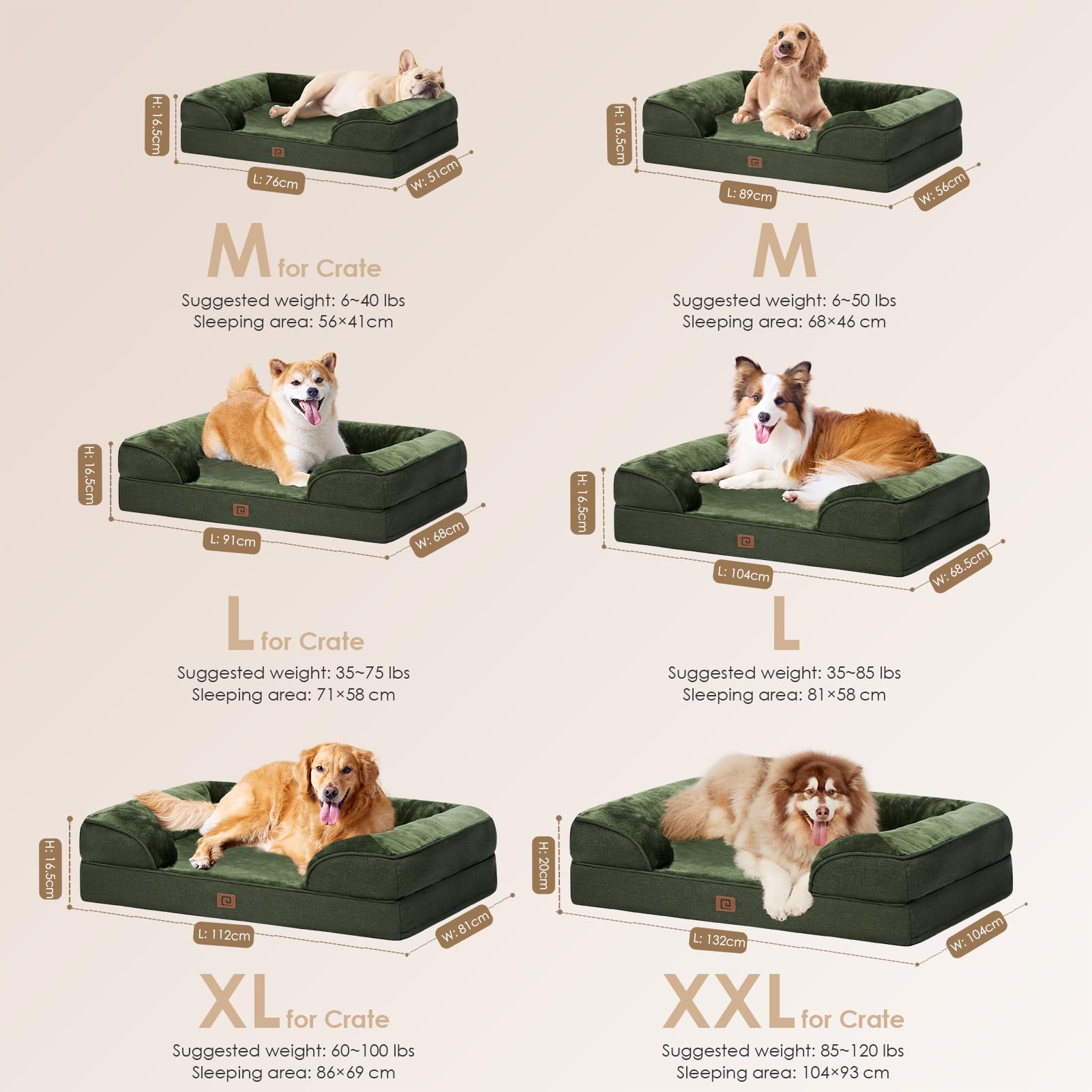 H: 16.5cm
L: 76cm
W: 51cm

M for Crate
Suggested weight: 6~40 lbs
Sleeping area: 56×41cm

H: 16.5cm
L: 89cm
W: 56cm

M
Suggested weight: 6~50 lbs
Sleeping area: 68×46 cm

H: 16.5cm
L: 91cm
W: 68cm

L for Crate
Suggested weight: 35~75 lbs
Sleeping area: 71×58 cm

H: 16.5cm
L: 104cm
W: 68.5cm

L
Suggested weight: 35~85 lbs
Sleeping area: 81×58 cm

H: 16.5cm
L: 112cm
W: 81cm

XL for Crate
Suggested weight: 60~100 lbs
Sleeping area: 86×69 cm

H: 20cm
L: 132cm
W: 104cm

XXL for Crate
Suggested weight: 85~120 lbs
Sleeping area: 104×93 cm