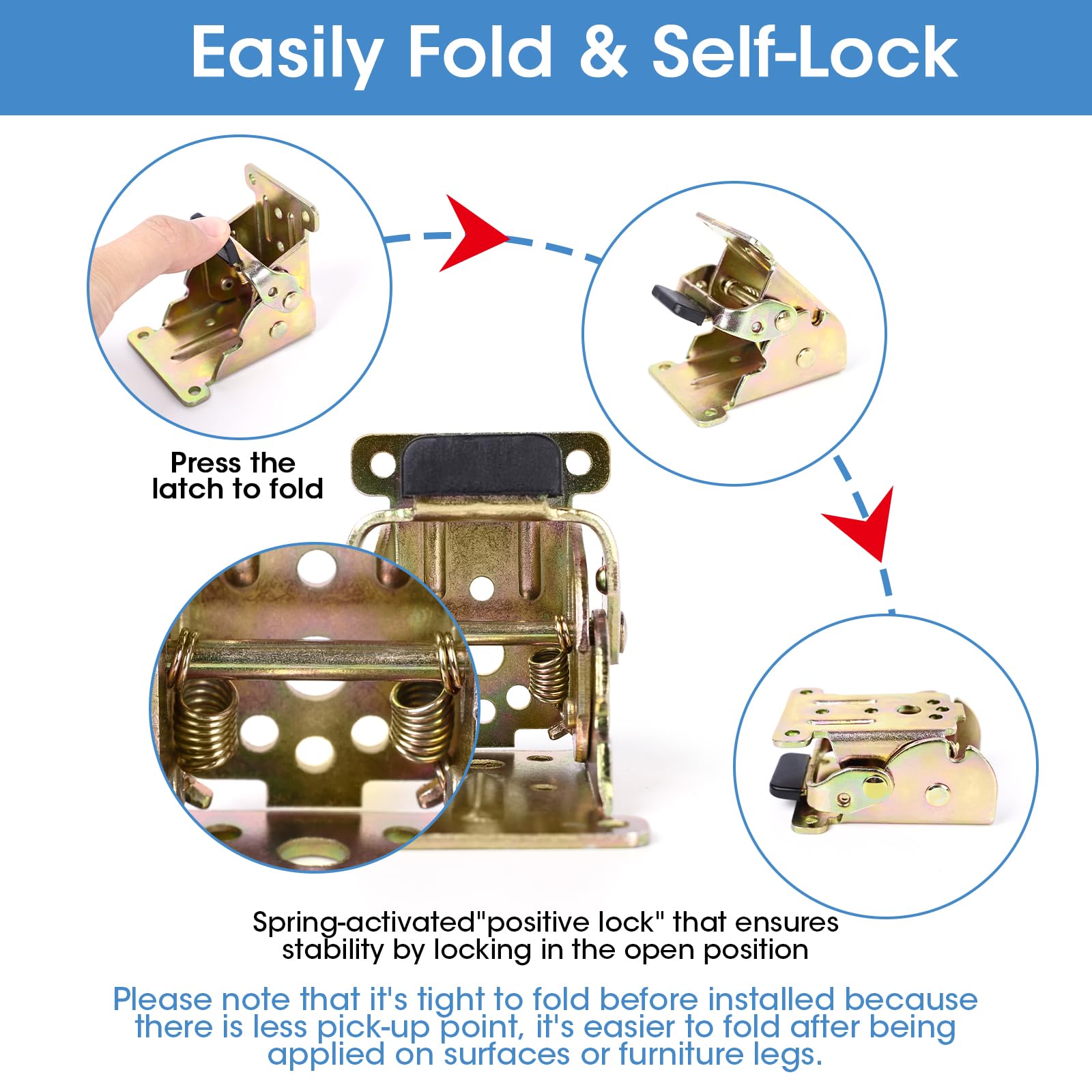 Easily Fold & Self-Lock

Press the latch to fold

Spring-activated"positive lock" that ensures stability by locking in the open position

Please note that it's tight to fold before installed because there is less pick-up point, it's easier to fold after being applied on surfaces or furniture legs.