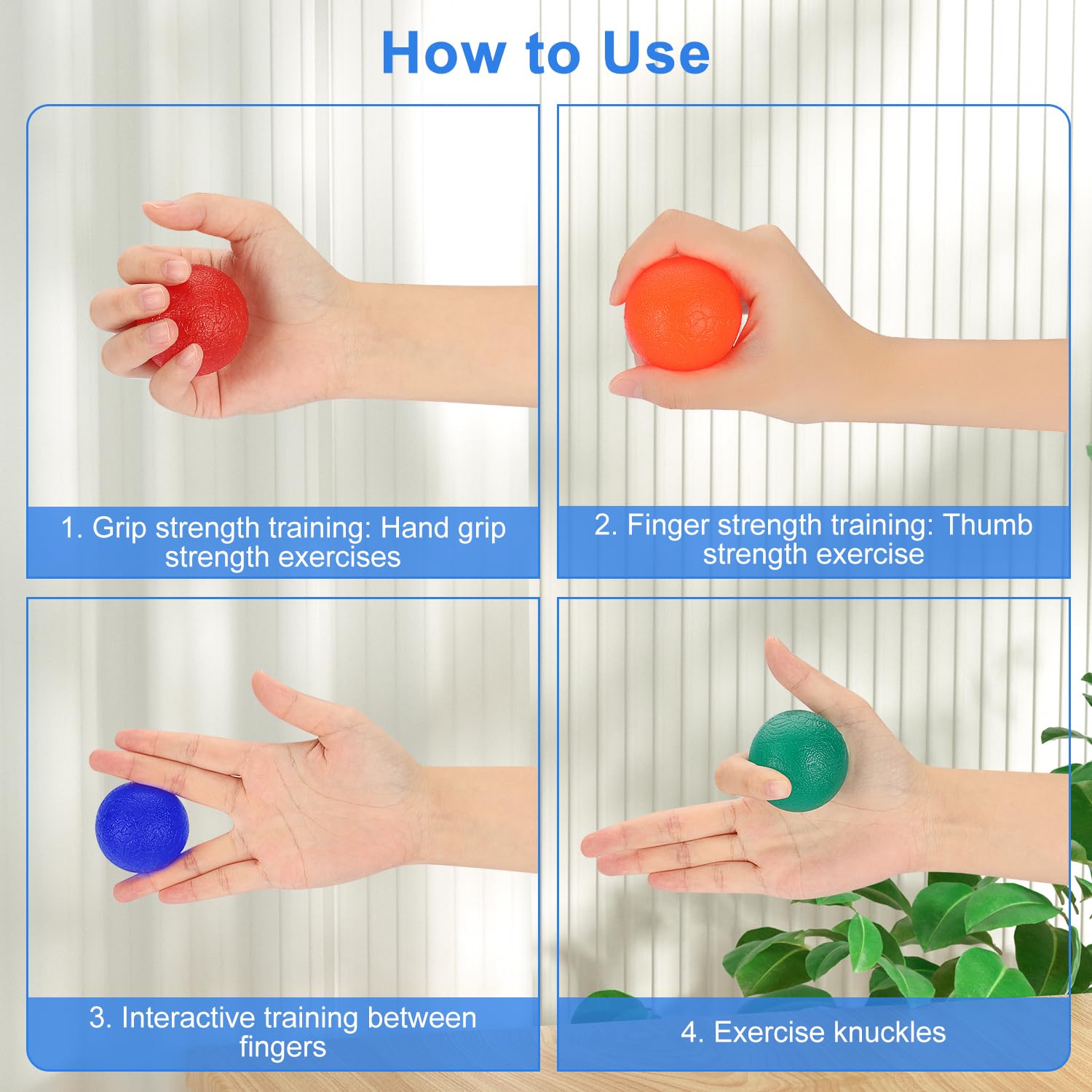 How to Use

1. Grip strength training: Hand grip strength exercises

2. Finger strength training: Thumb strength exercise

3. Interactive training between fingers

4. Exercise knuckles