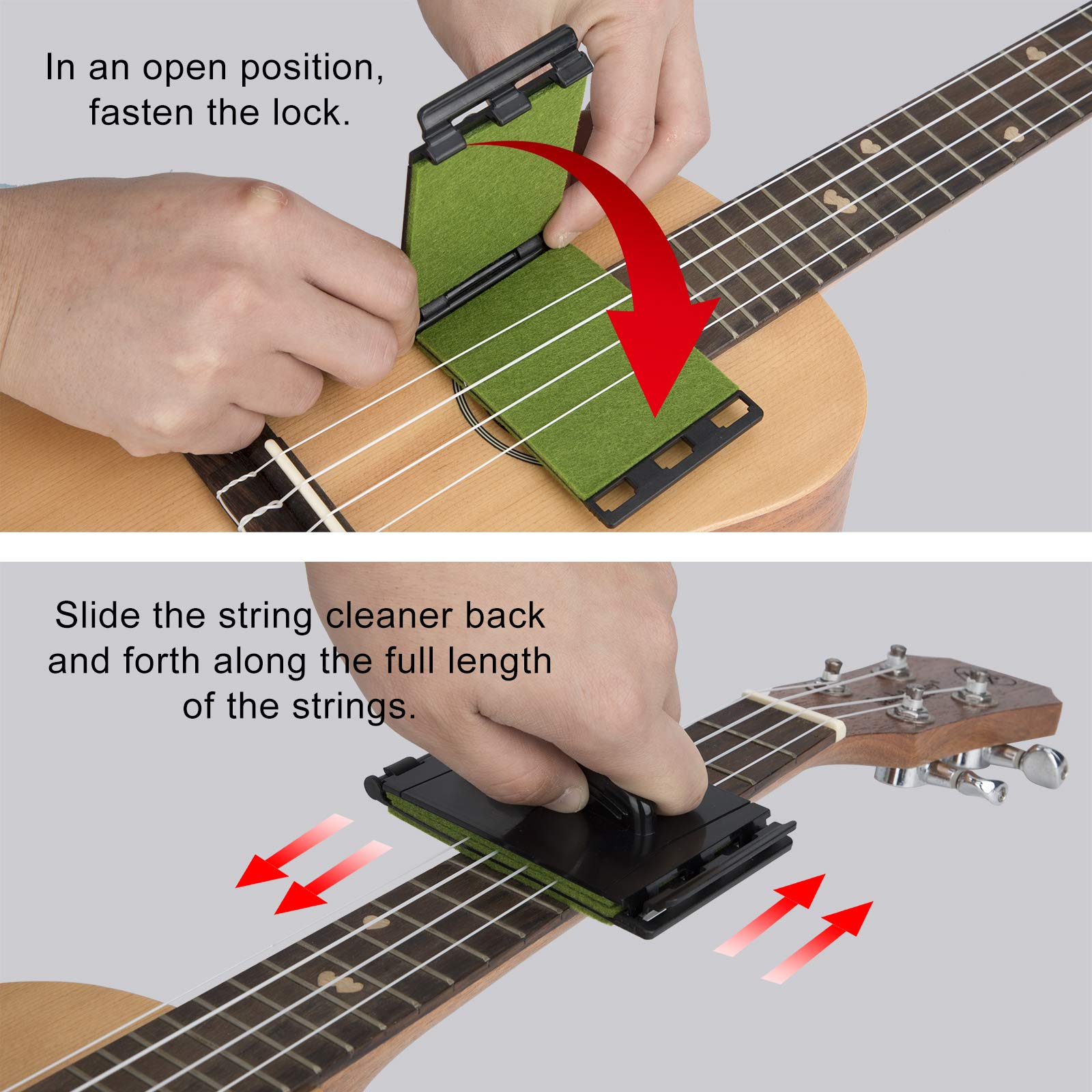 In an open position, fasten the lock.

Slide the string cleaner back and forth along the full length of the strings.