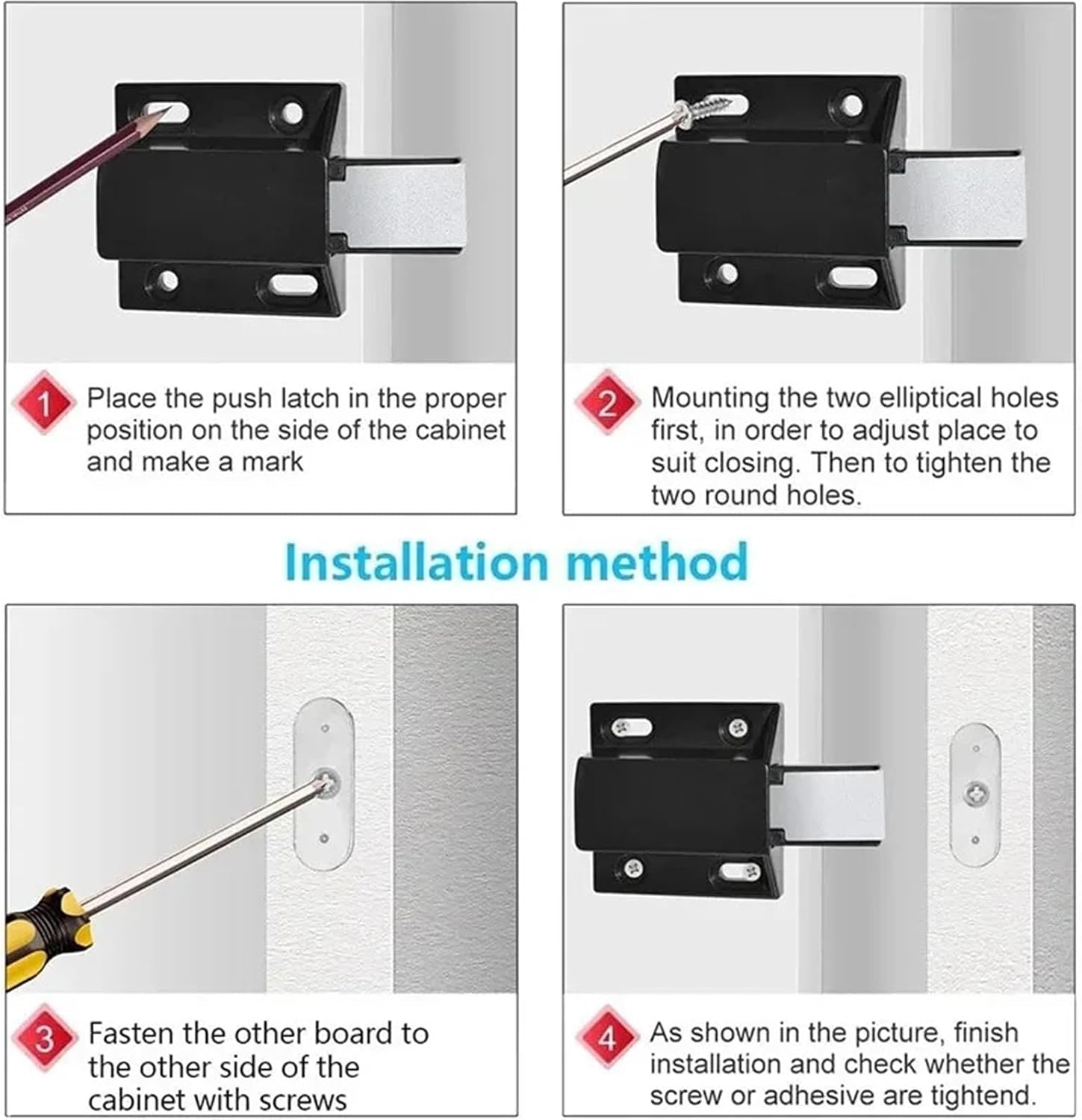 1 Place the push latch in the proper position on the side of the cabinet and make a mark

2 Mounting the two elliptical holes first, in order to adjust place to suit closing. Then to tighten the two round holes.

Installation method

3 Fasten the other board to the other side of the cabinet with screws

4 As shown in the picture, finish installation and check whether the screw or adhesive are tightend.