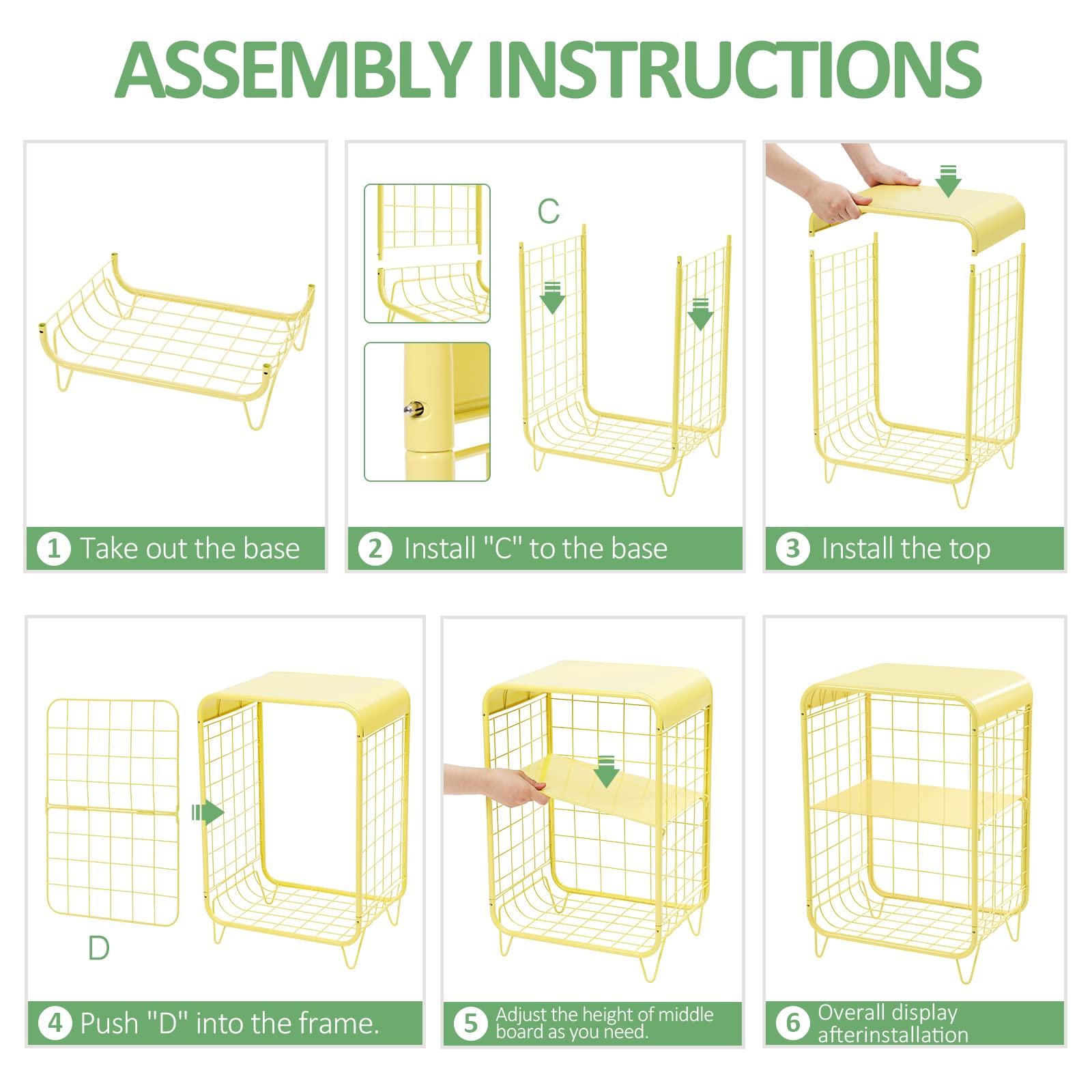 ASSEMBLY INSTRUCTIONS

1 Take out the base

C

2 Install "C" to the base

3 Install the top

D

4 Push "D" into the frame.

5 Adjust the height of middle board as you need.

6 Overall display afterinstallation