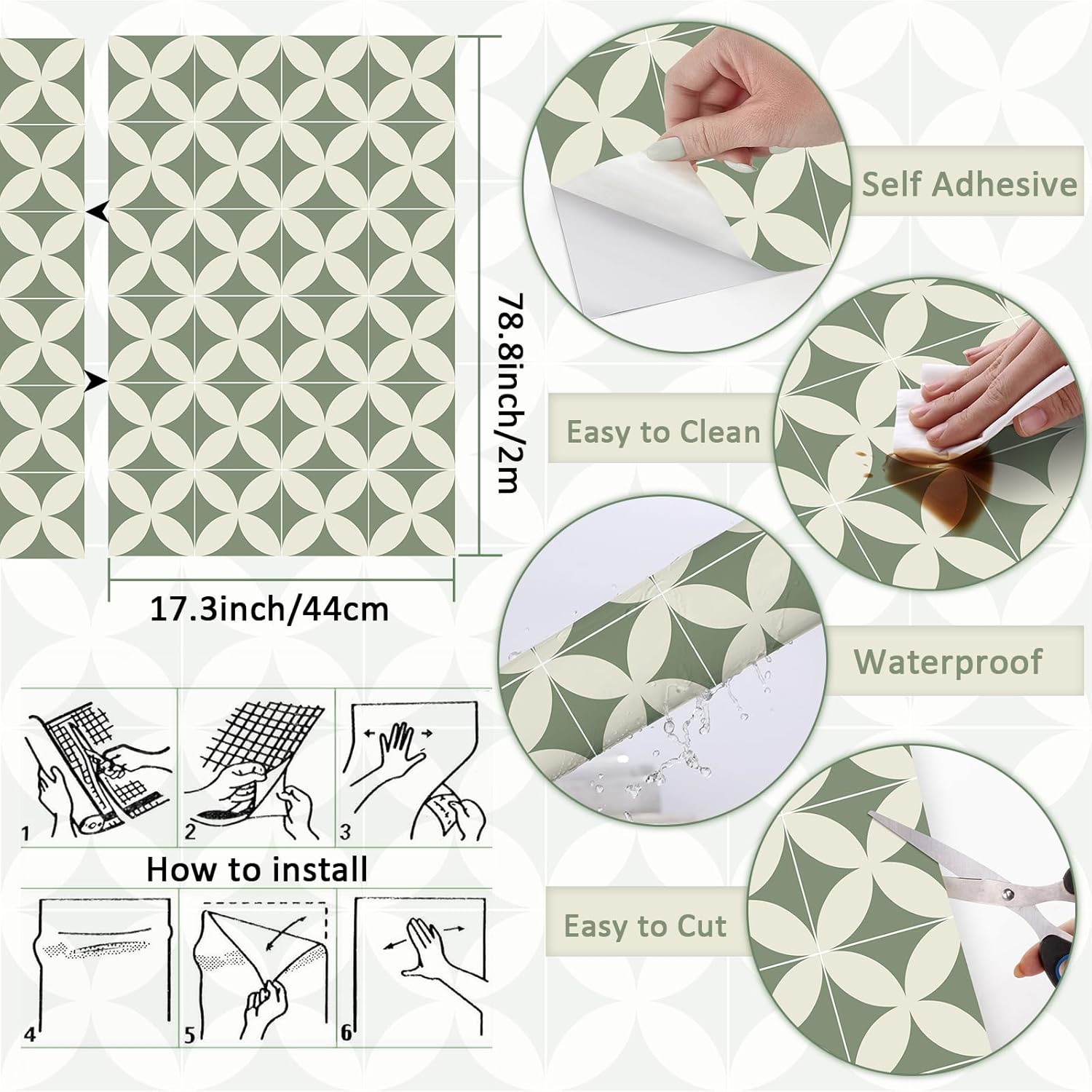 78.8inch/2m

17.3inch/44cm

Self Adhesive

Easy to Clean

Waterproof

Easy to Cut

1

2

3

How to install

4

5

6