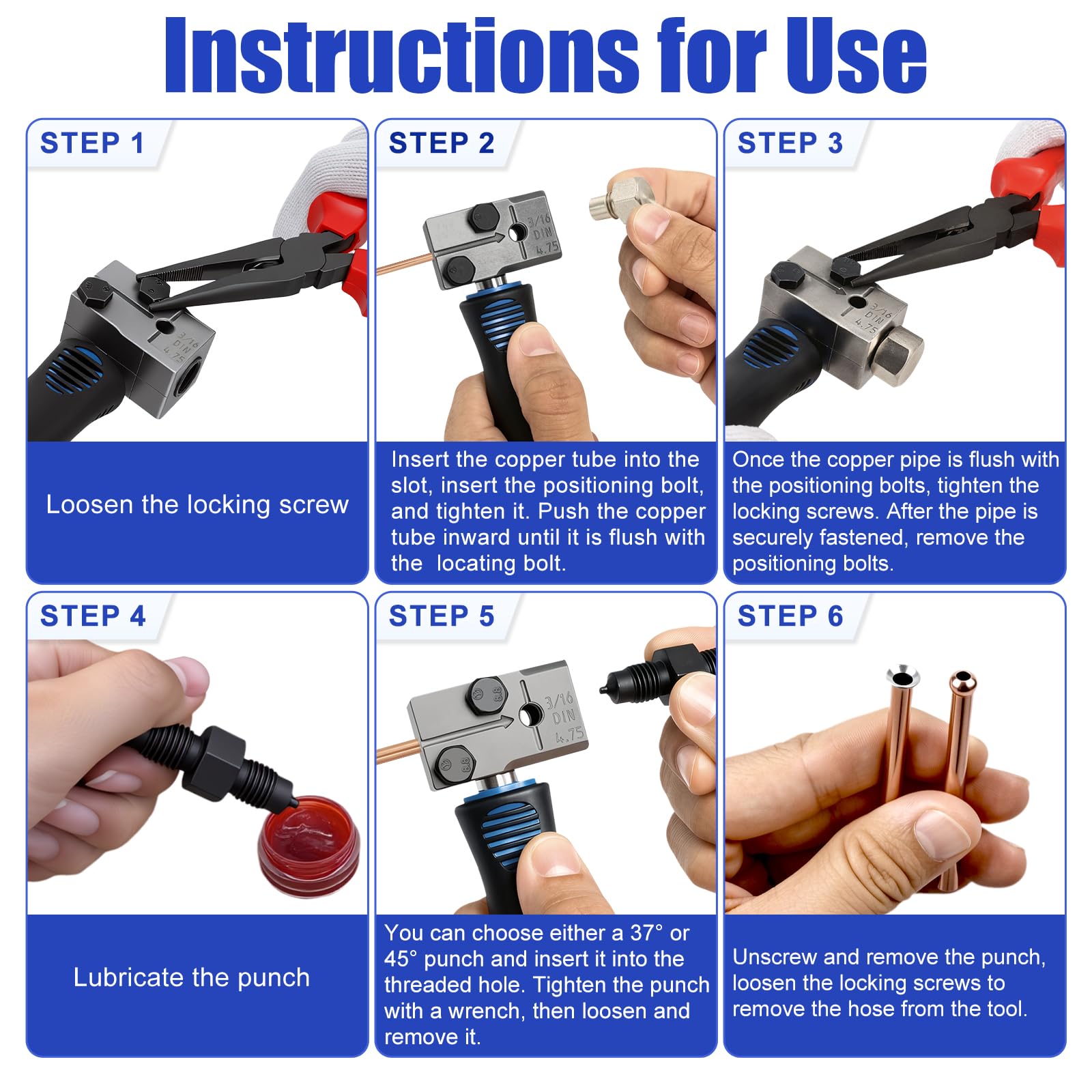 Instructions for Use

STEP 1

3/16 DIN 4.75

Loosen the locking screw

STEP 2

3/16 DIN 4.75

Insert the copper tube into the slot, insert the positioning bolt, and tighten it. Push the copper tube inward until it is flush with the  locating bolt.

STEP 3

3/16 DIN 4.75

Once the copper pipe is flush with the positioning bolts, tighten the locking screws. After the pipe is securely fastened, remove the positioning bolts.

STEP 4

Lubricate the punch

STEP 5

3/16 DIN 4.75

You can choose either a 37° or 45° punch and insert it into the threaded hole. Tighten the punch with a wrench, then loosen and remove it.

STEP 6

Unscrew and remove the punch, loosen the locking screws to remove the hose from the tool.