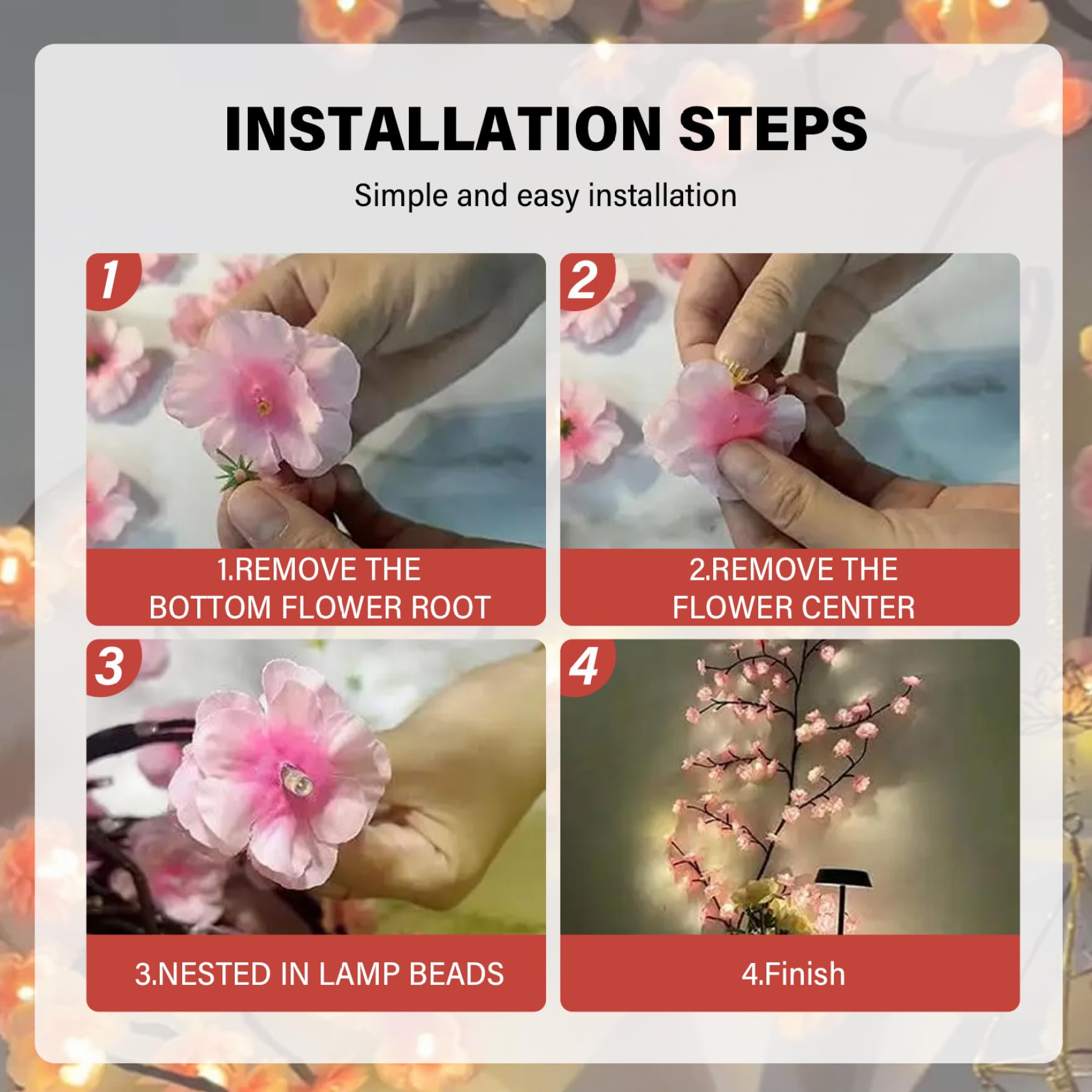 INSTALLATION STEPS

Simple and easy installation

1

1.REMOVE THE BOTTOM FLOWER ROOT

2

2.REMOVE THE FLOWER CENTER

3

3.NESTED IN LAMP BEADS

4

4.Finish