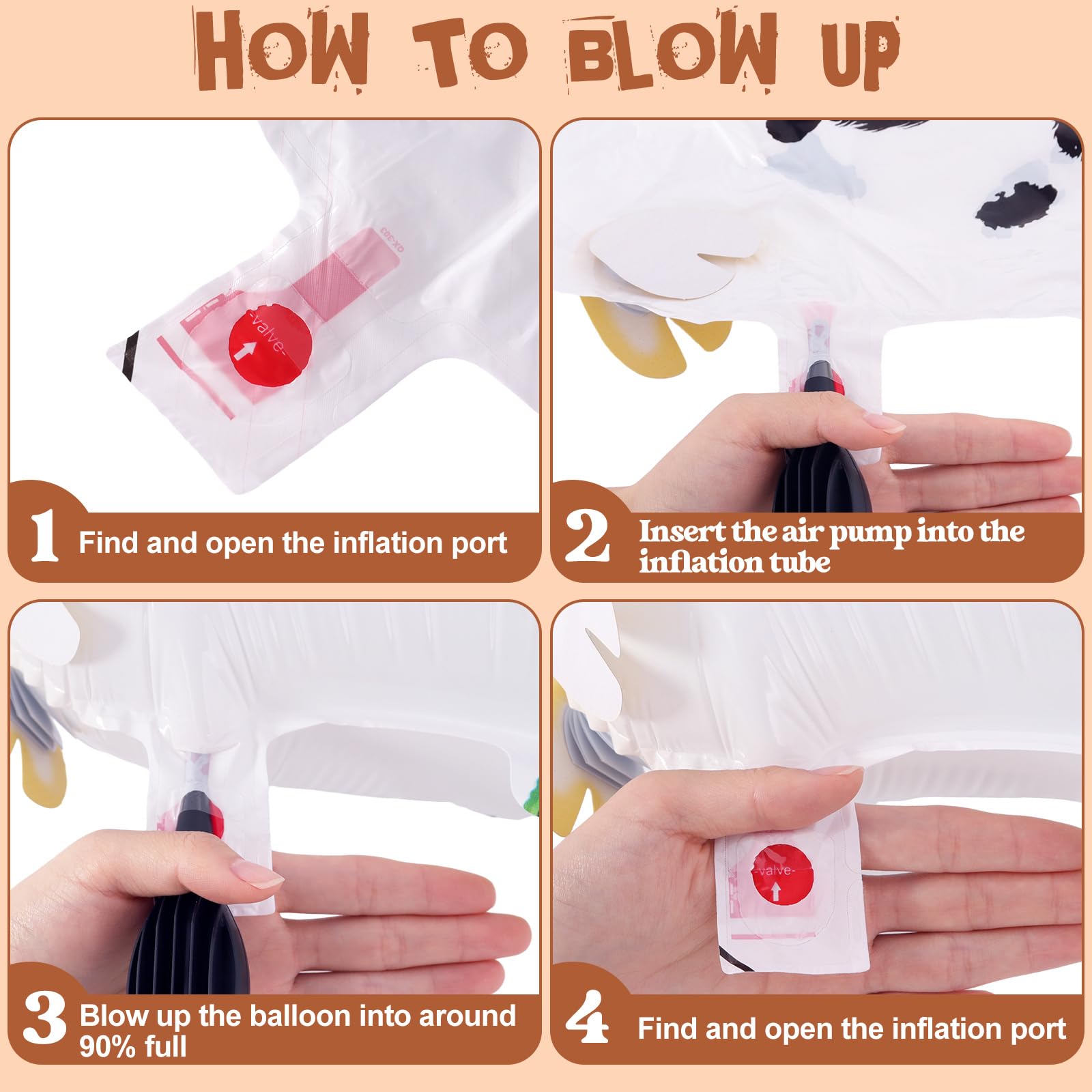 HOW TO BLOW UP

-valve-

1 Find and open the inflation port

2 Insert the air pump into the inflation tube

3 Blow up the balloon into around 90% full

-valve-

4 Find and open the inflation port