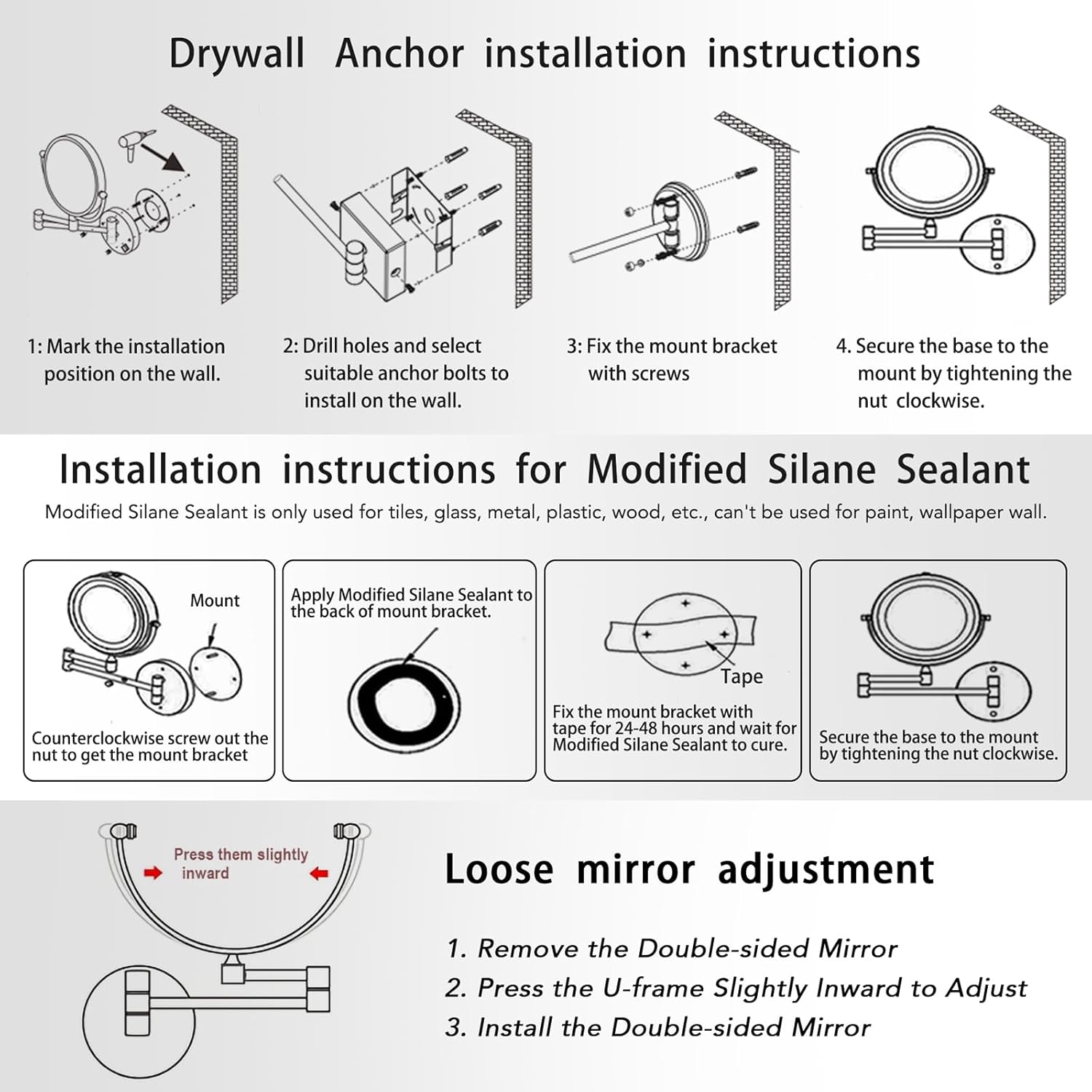 Drywall Anchor installation instructions

1: Mark the installation position on the wall.

2: Drill holes and select suitable anchor bolts to install on the wall.

3: Fix the mount bracket with screws

4. Secure the base to the mount by tightening the nut clockwise.

Installation instructions for Modified Silane Sealant

Modified Silane Sealant is only used for tiles, glass, metal, plastic, wood, etc., can't be used for paint, wallpaper wall.

Mount

Counterclockwise screw out the nut to get the mount bracket

Apply Modified Silane Sealant to the back of mount bracket.

Tape

Fix the mount bracket with tape for 24-48 hours and wait for Modified Silane Sealant to cure.

Secure the base to the mount by tightening the nut clockwise.

Press them slightly inward

Loose mirror adjustment

1. Remove the Double-sided Mirror
2. Press the U-frame Slightly Inward to Adjust
3. Install the Double-sided Mirror