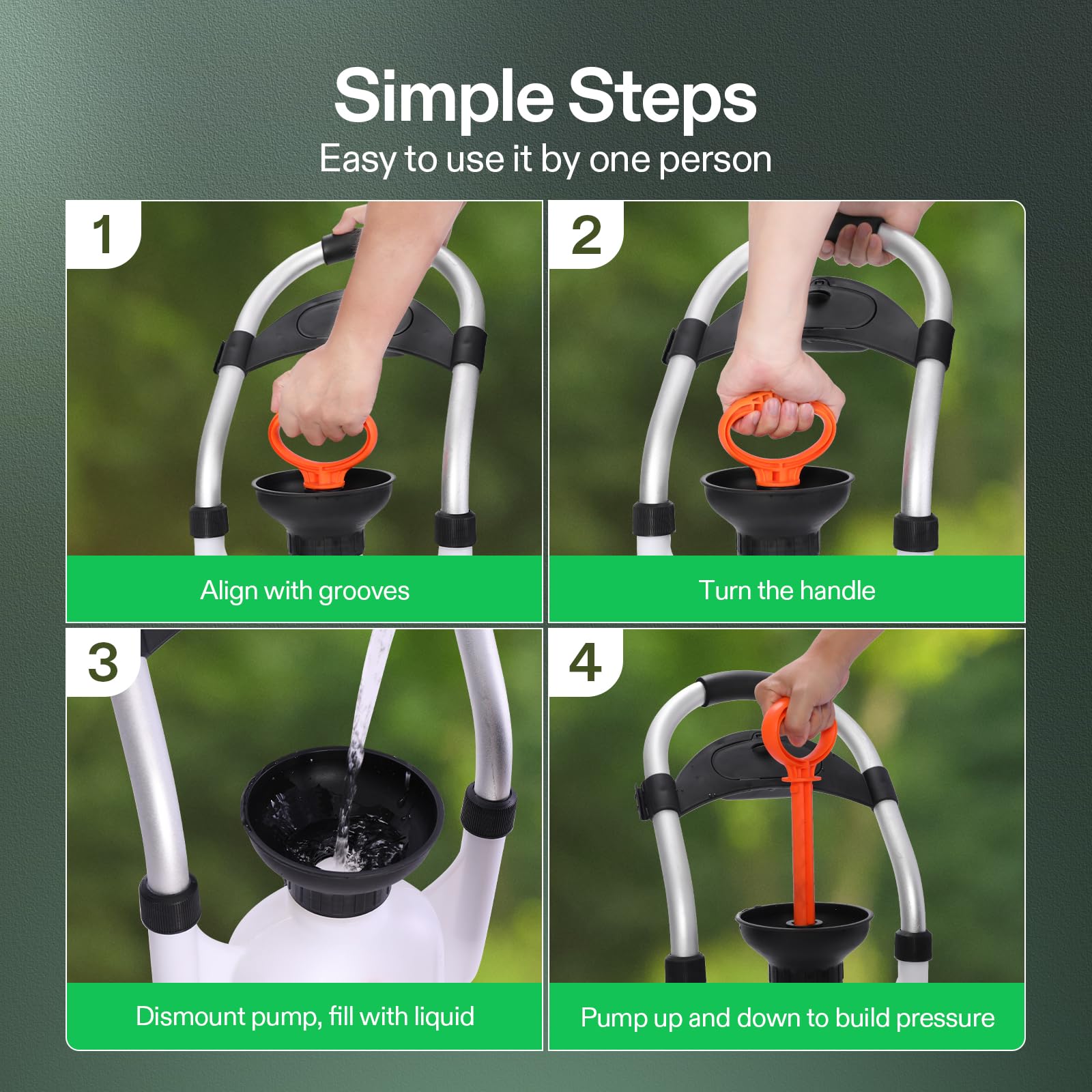 Simple Steps
Easy to use it by one person

1
Align with grooves

2
Turn the handle

3
Dismount pump, fill with liquid

4
Pump up and down to build pressure