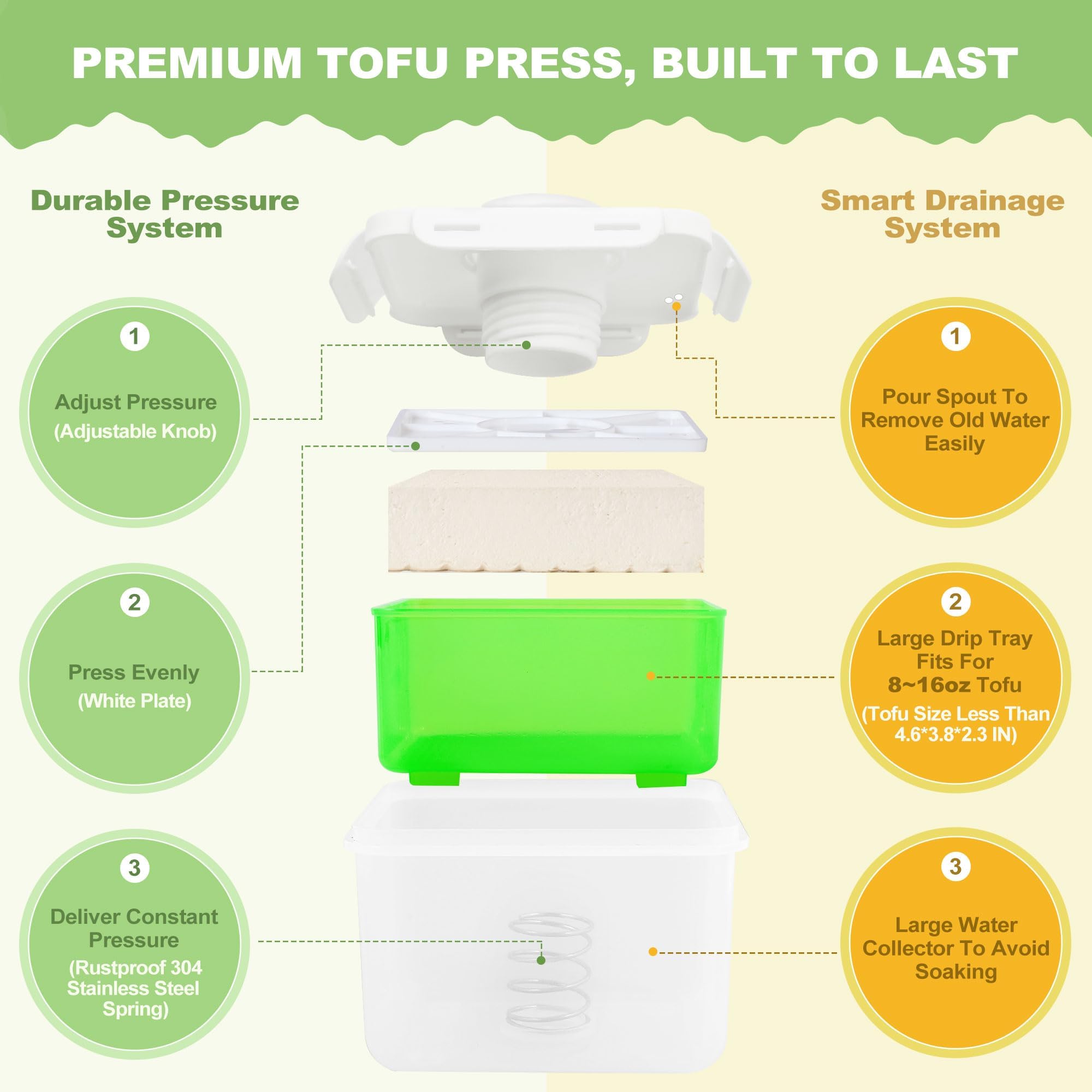 PREMIUM TOFU PRESS, BUILT TO LAST

Durable Pressure System

1
Adjust Pressure
(Adjustable Knob)

2
Press Evenly
(White Plate)

3
Deliver Constant Pressure
(Rustproof 304 Stainless Steel Spring)

Smart Drainage System

1
Pour Spout To Remove Old Water Easily

2
Large Drip Tray Fits For 8~16oz Tofu
(Tofu Size Less Than 4.6*3.8*2.3 IN)

3
Large Water Collector To Avoid Soaking