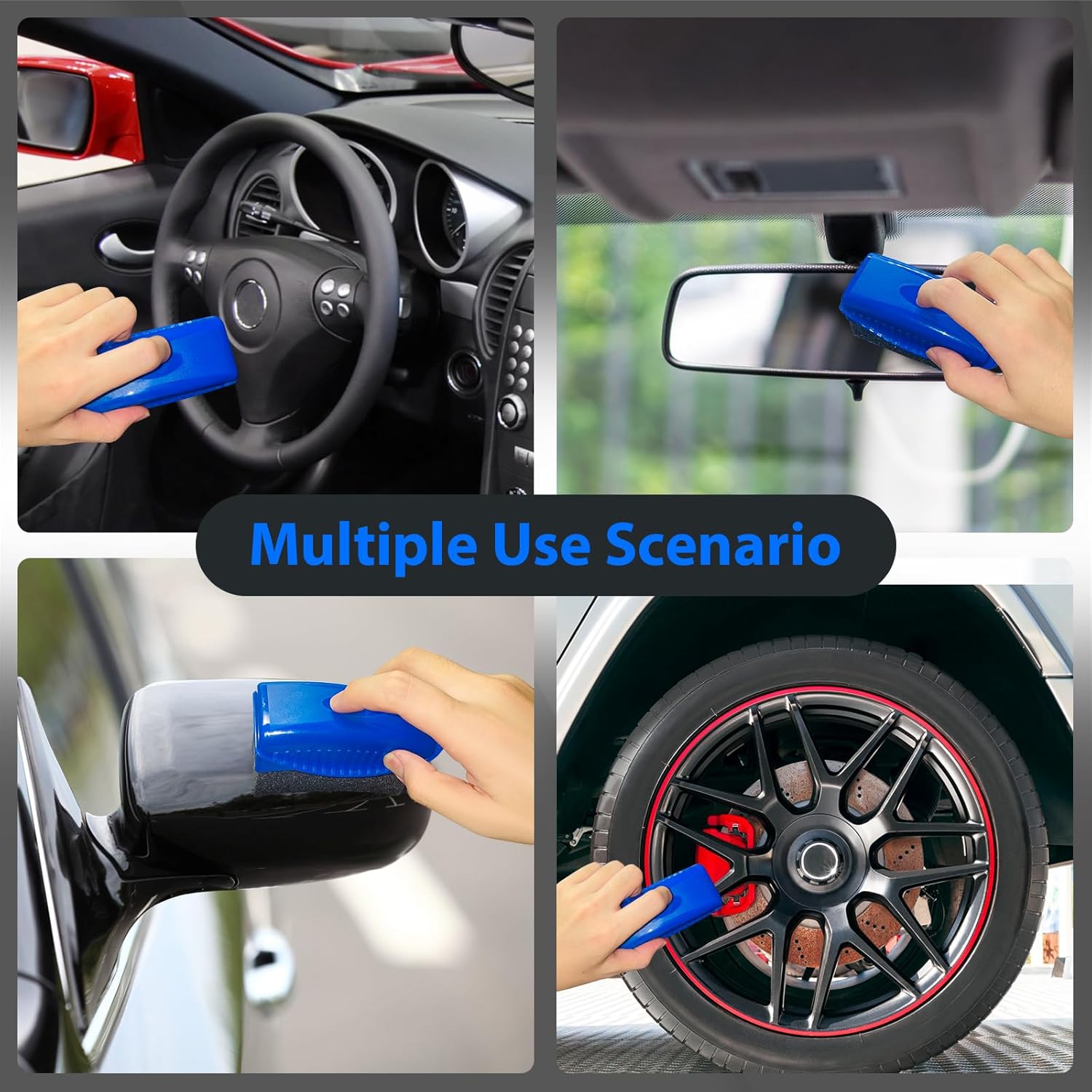 Multiple Use Scenario