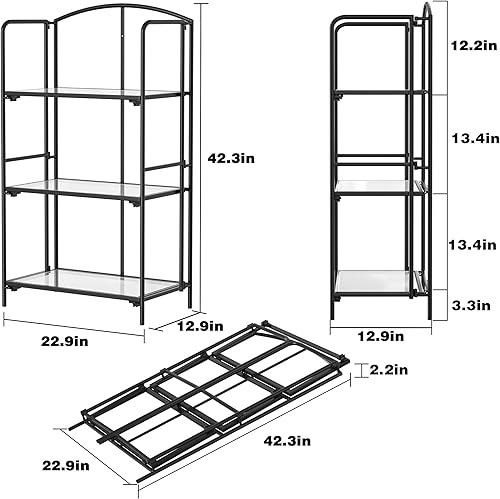 42.3in
22.9in
12.9in
12.2in
13.4in
13.4in
3.3in
12.9in
2.2in
42.3in
22.9in