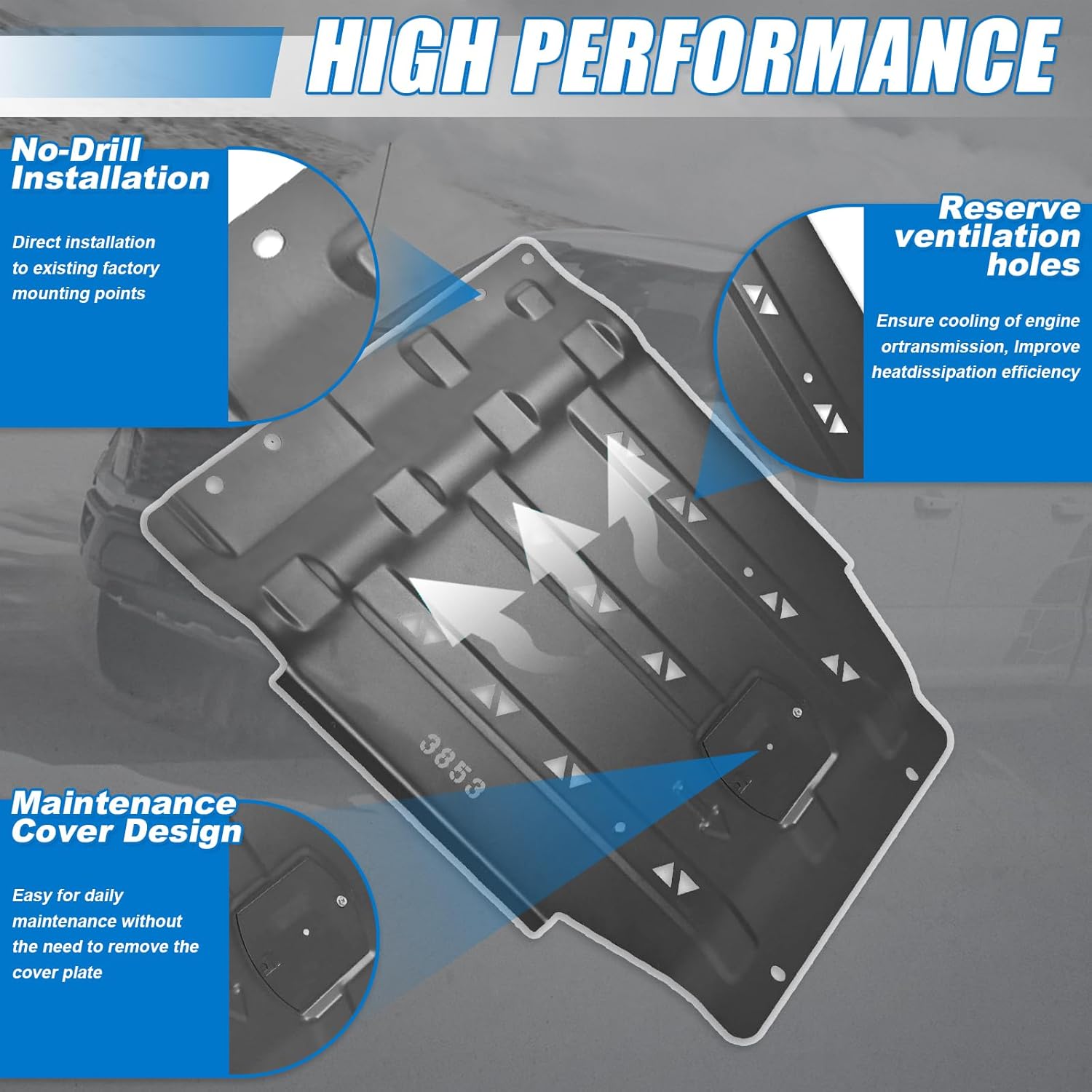 HIGH PERFORMANCE

No-Drill Installation

Direct installation to existing factory mounting points

Reserve ventilation holes

Ensure cooling of engine ortransmission, Improve heatdissipation efficiency

3853

Maintenance Cover Design

Easy for daily maintenance without the need to remove the cover plate