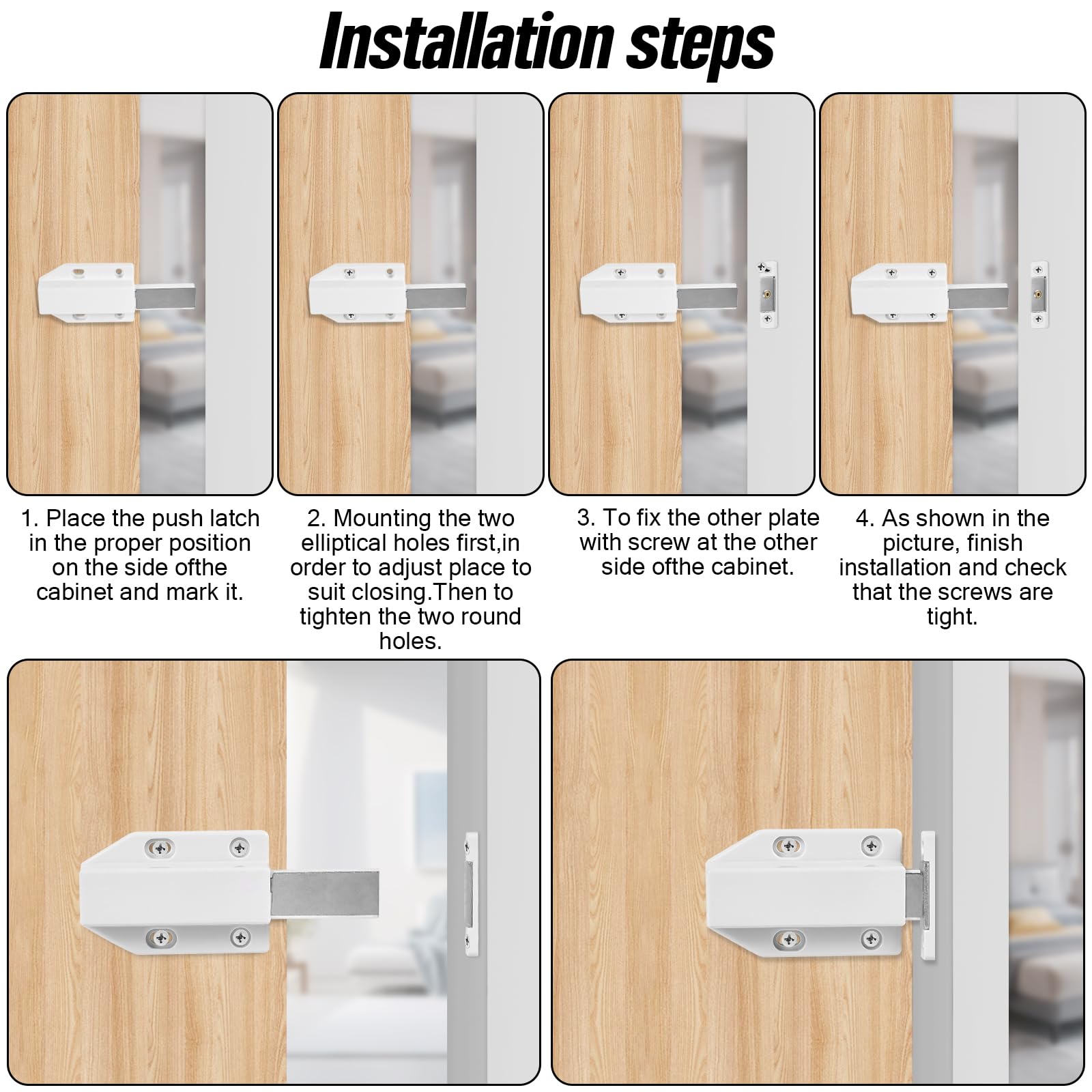 Installation steps

1. Place the push latch in the proper position on the side ofthe cabinet and mark it.

2. Mounting the two elliptical holes first,in order to adjust place to suit closing.Then to tighten the two round holes.

3. To fix the other plate with screw at the other side ofthe cabinet.

4. As shown in the picture, finish installation and check that the screws are tight.