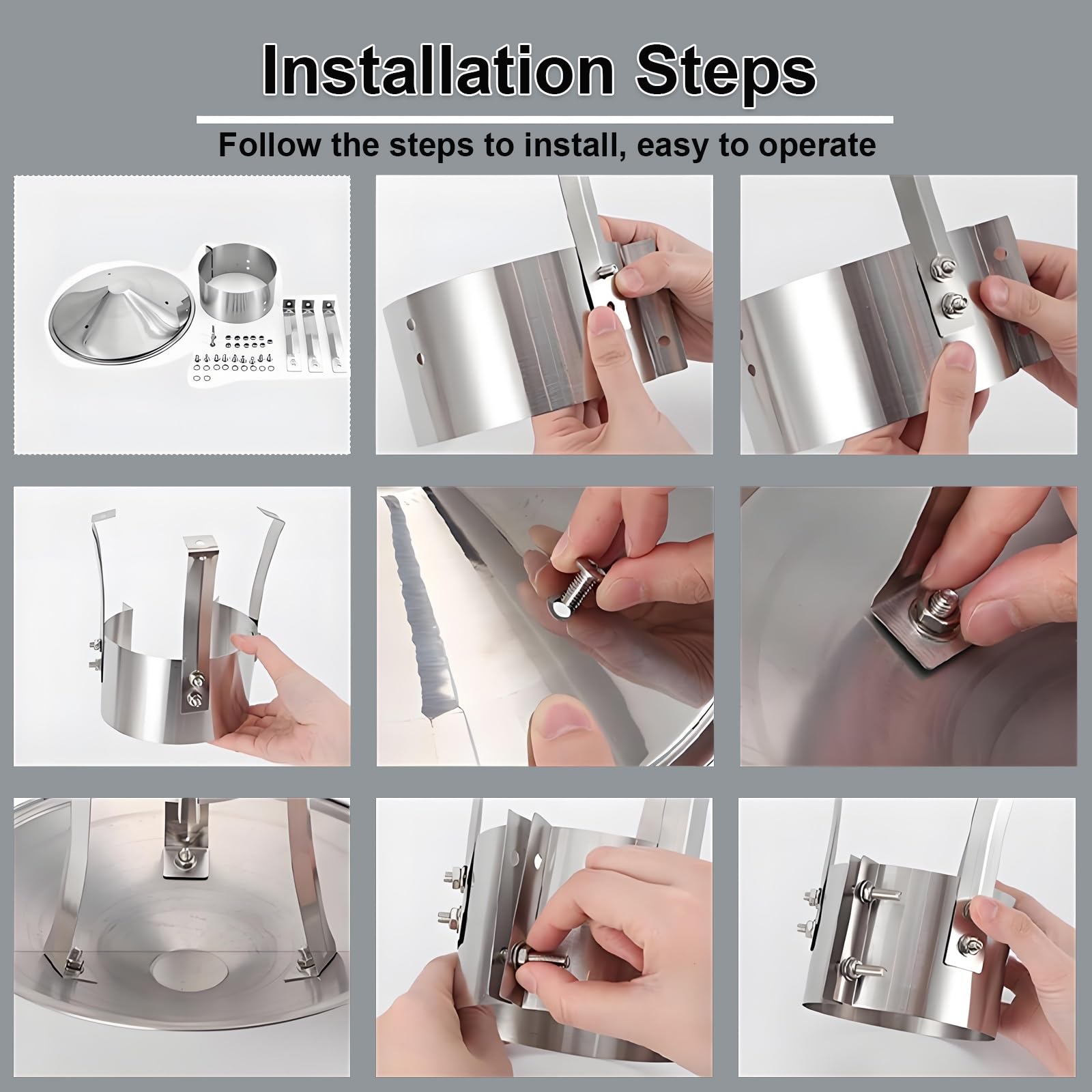 Installation Steps

Follow the steps to install, easy to operate