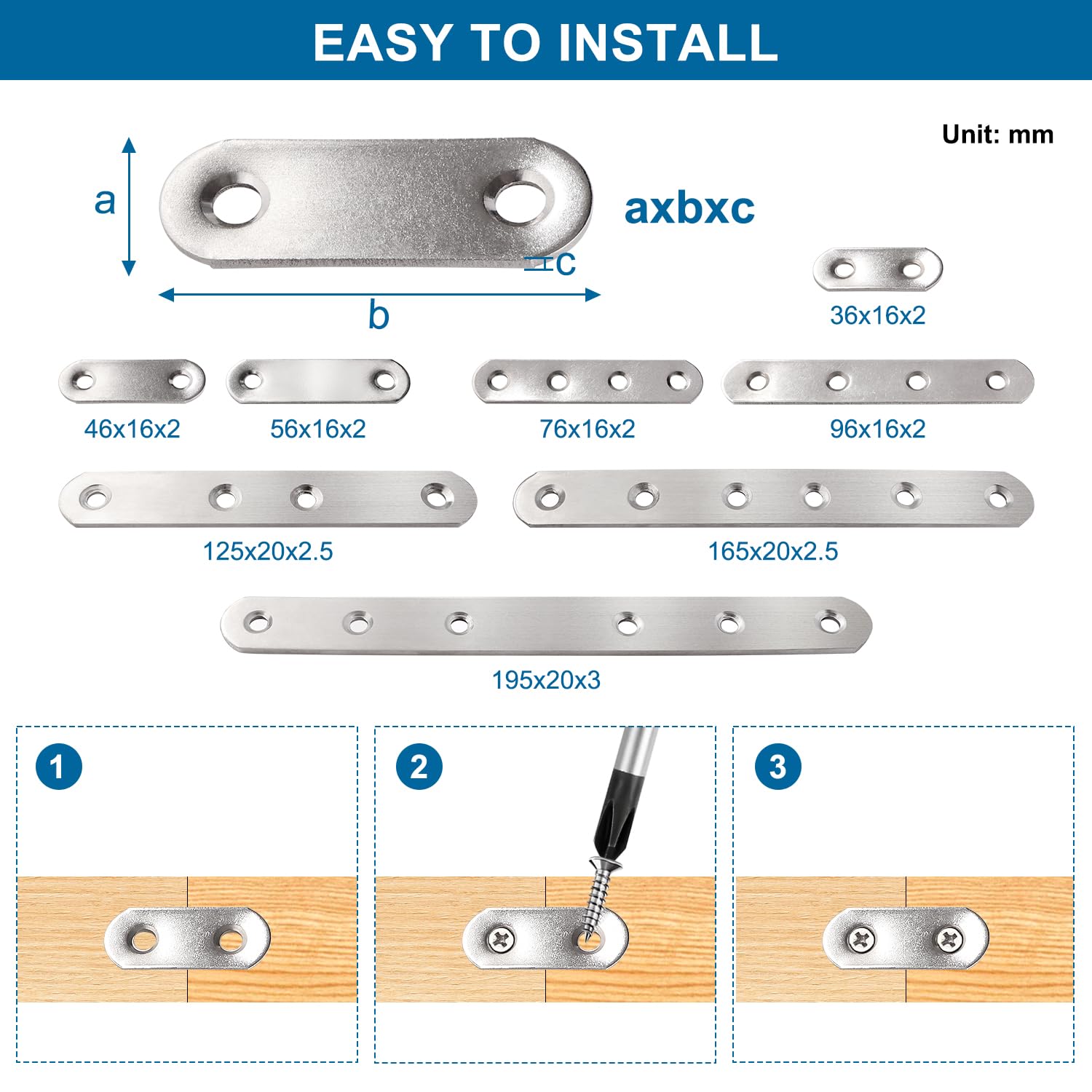 EASY TO INSTALL

Unit: mm

a

axbxc

c

b

36x16x2

46x16x2

56x16x2

76x16x2

96x16x2

125x20x2.5

165x20x2.5

195x20x3

1

2

3